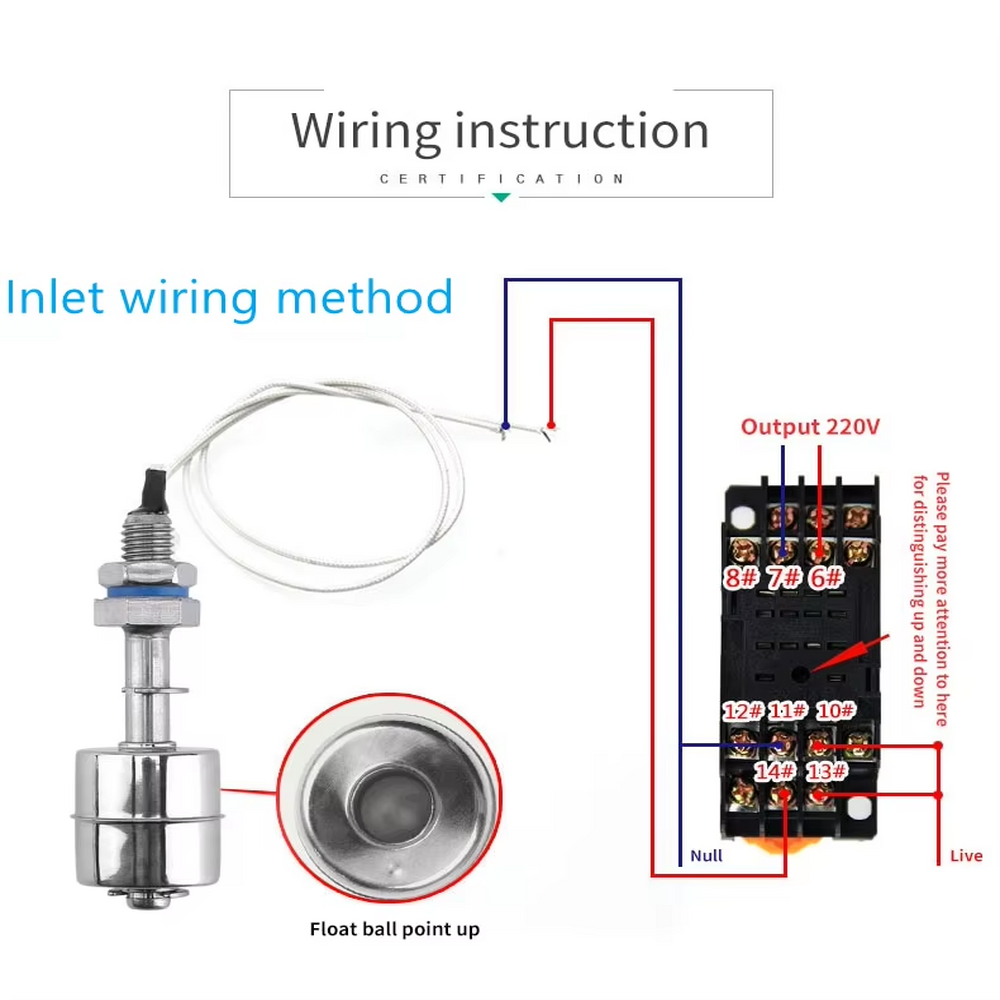 Wiring instruction
CERTIFICATION

Inlet wiring method

Output 220V

8# 7# 6#

Please pay more attention to here for distinguishing up and down

12# 11# 10#

14# 13#

Null

Live

Float ball point up