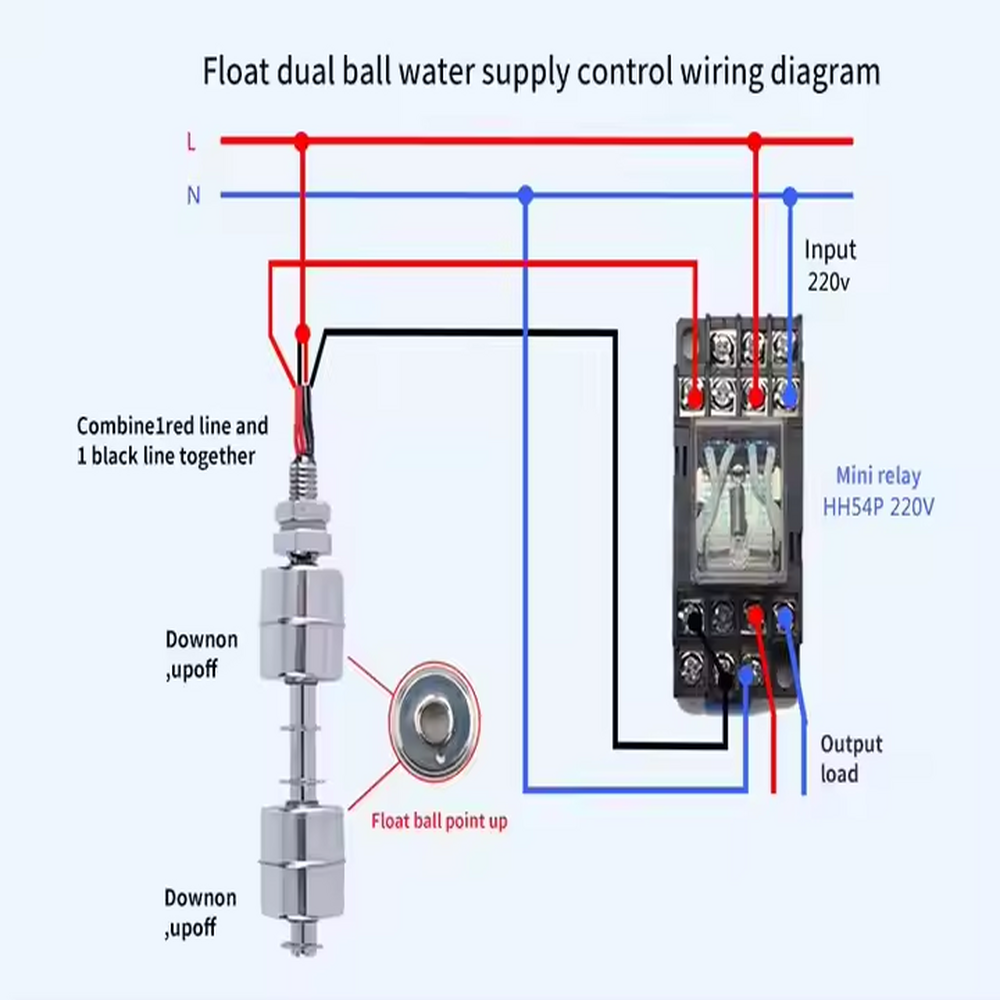 Float dual ball water supply control wiring diagram

L

N

Input 220v

Combine1red line and 1 black line together

Mini relay HH54P 220V

Downon ,upoff

Float ball point up

Output load

Downon ,upoff