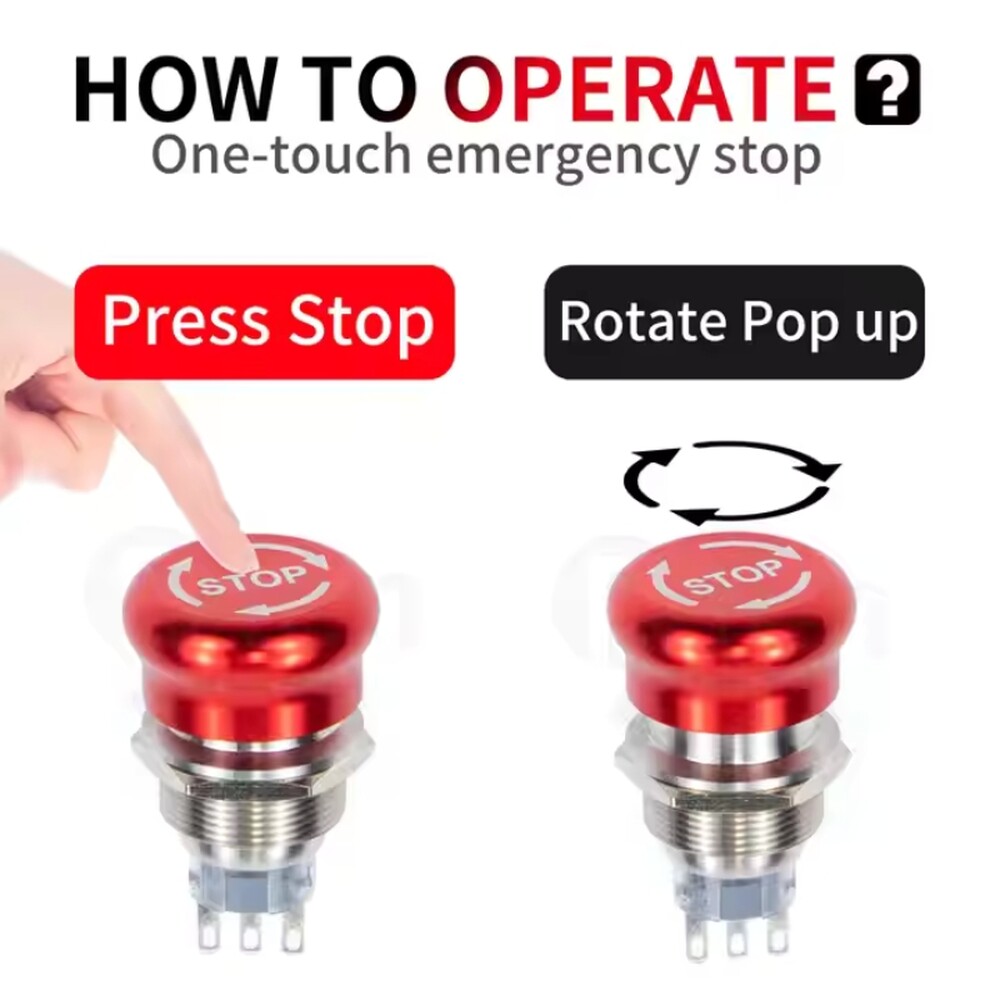 HOW TO OPERATE ?
One-touch emergency stop

Press Stop

Rotate Pop up

STOP

STOP