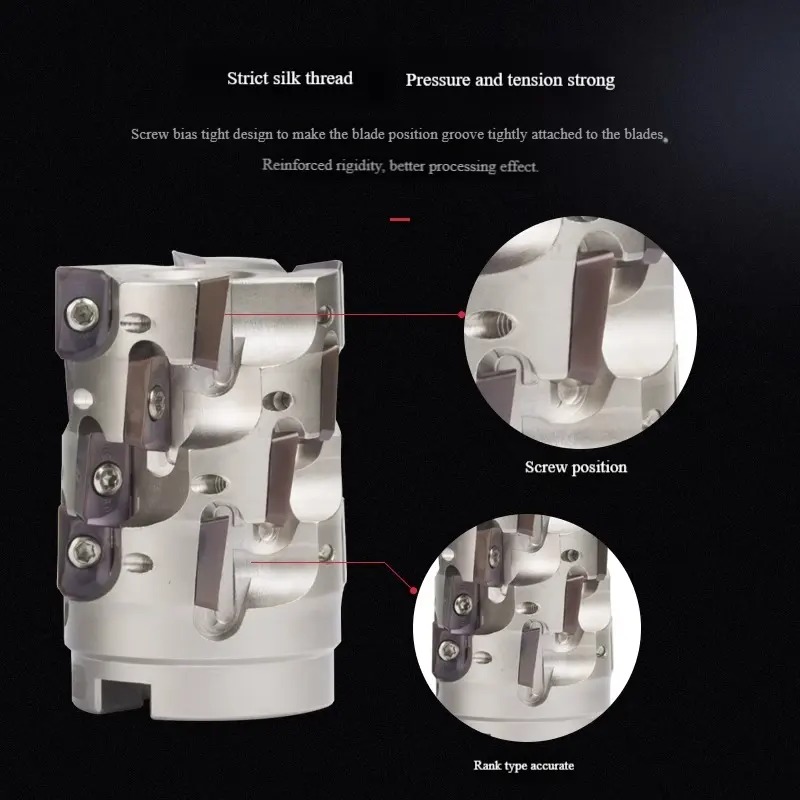 Strict silk thread Pressure and tension strong

Screw bias tight design to make the blade position groove tightly attached to the blades.

Reinforced rigidity, better processing effect.

Screw position

Rank type accurate