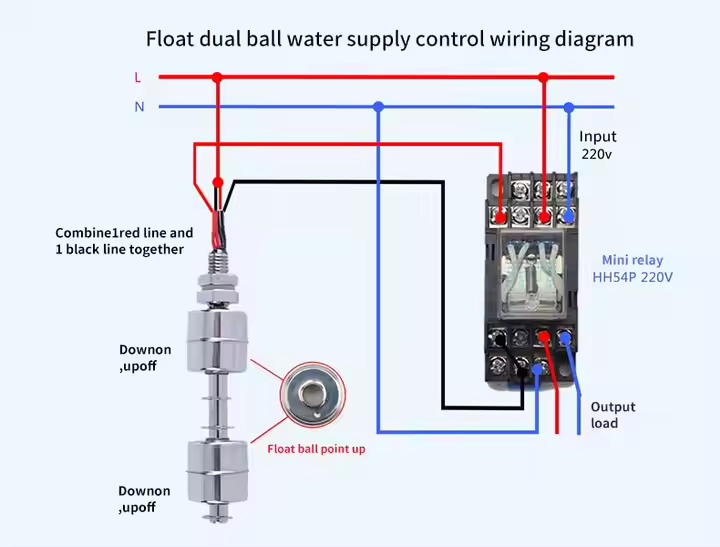 Float dual ball water supply control wiring diagram

L

N

Input 220v

Combine1red line and 1 black line together

Mini relay HH54P 220V

Downon ,upoff

Float ball point up

Output load

Downon ,upoff