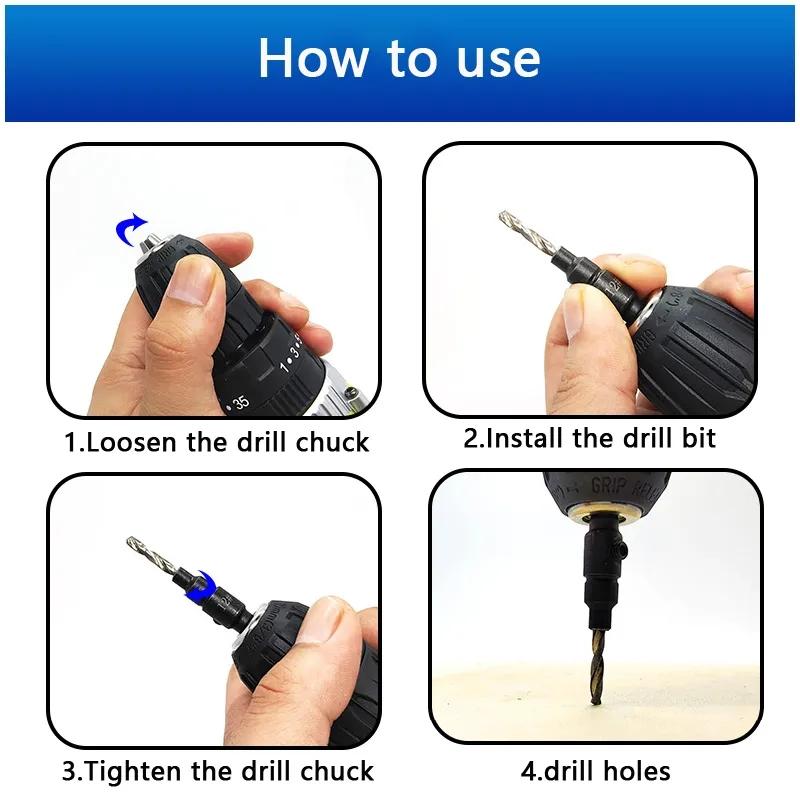 How to use

35

1.Loosen the drill chuck

2.Install the drill bit

3.Tighten the drill chuck

GRIP

4.drill holes