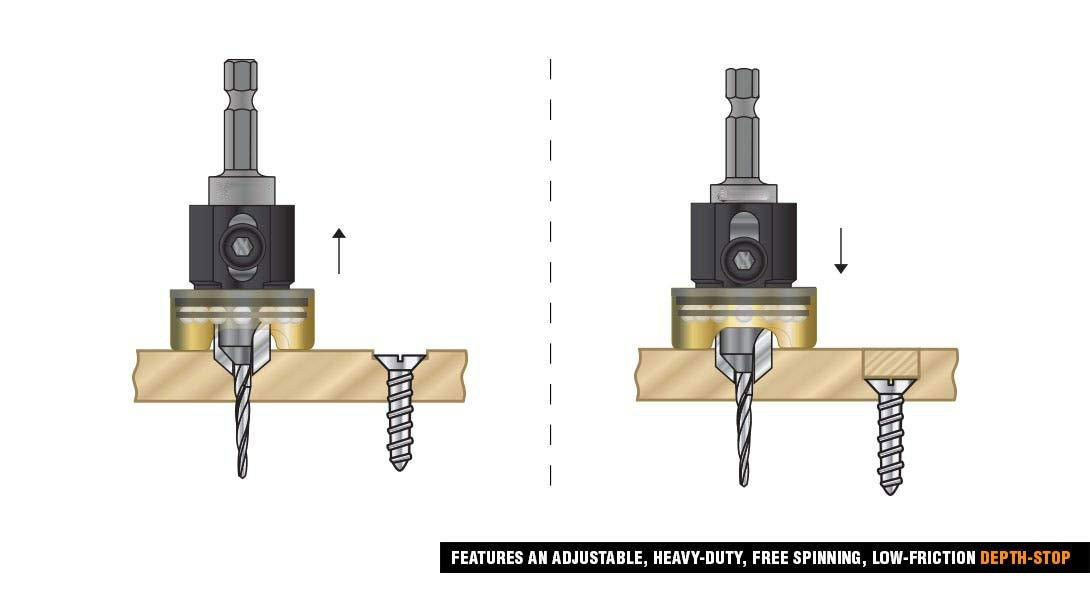 FEATURES AN ADJUSTABLE, HEAVY-DUTY, FREE SPINNING, LOW-FRICTION DEPTH-STOP