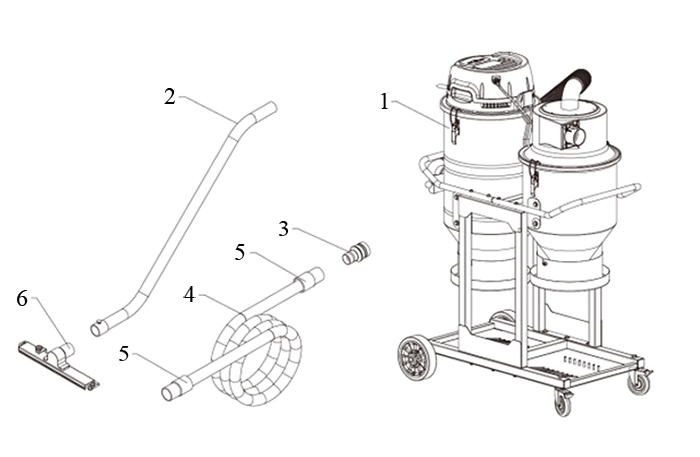 2
1
3
5
4
6
5