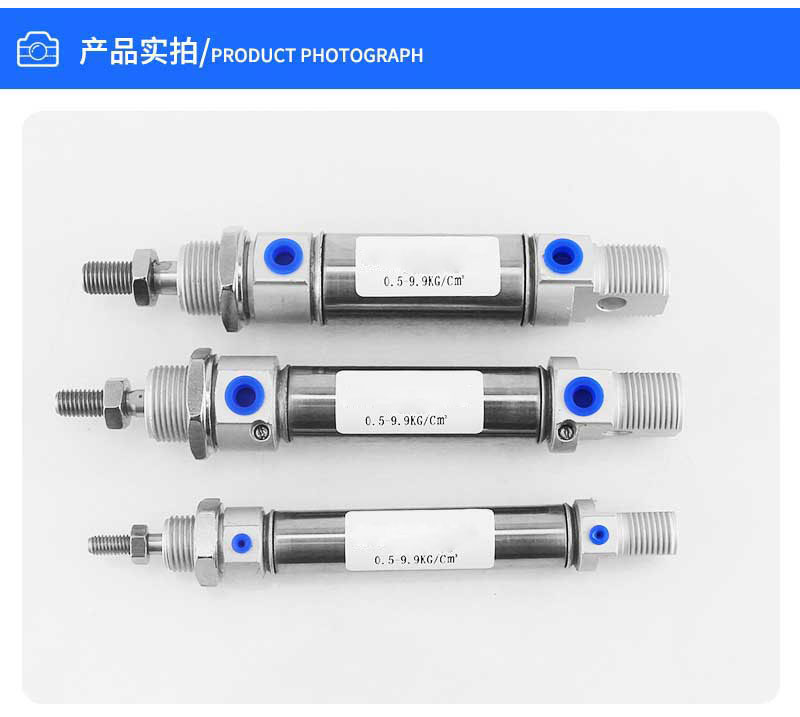 产品实拍/PRODUCT PHOTOGRAPH

0.5-9.9KG/Cm²

0.5-9.9KG/Cm²

0.5-9.9KG/Cm²