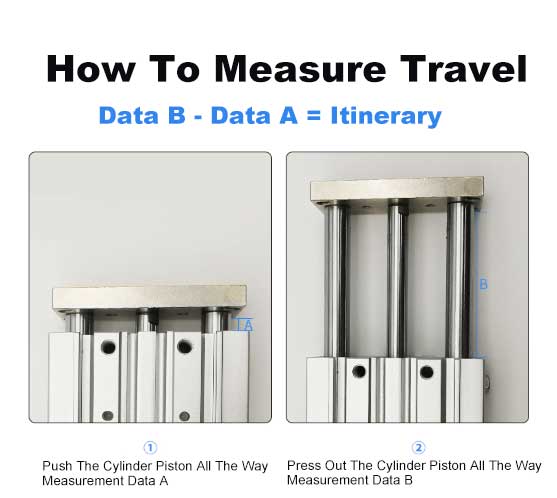 How To Measure Travel

Data B - Data A = Itinerary

A

B

①

Push The Cylinder Piston All The Way Measurement Data A

②

Press Out The Cylinder Piston All The Way Measurement Data B