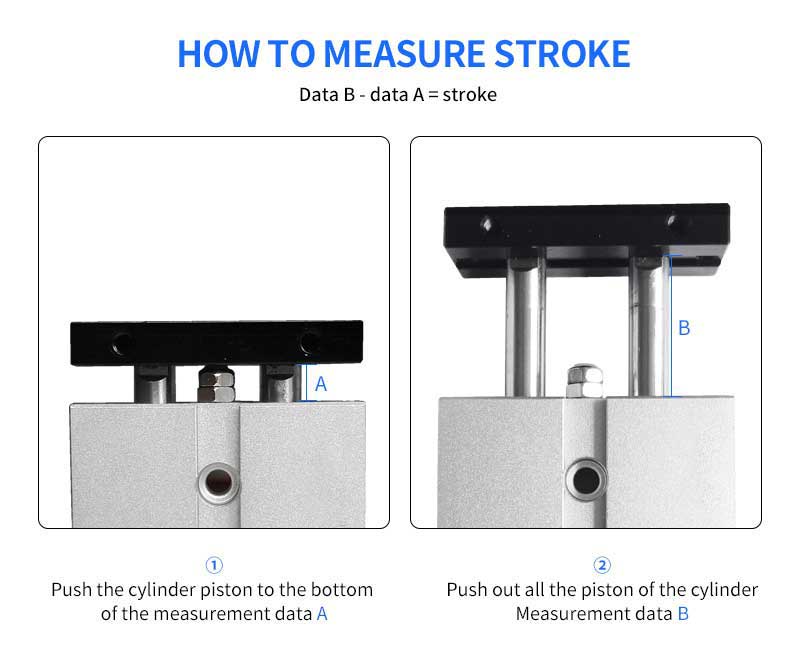 HOW TO MEASURE STROKE

Data B - data A = stroke

A

B

①

Push the cylinder piston to the bottom of the measurement data A

②

Push out all the piston of the cylinder Measurement data B