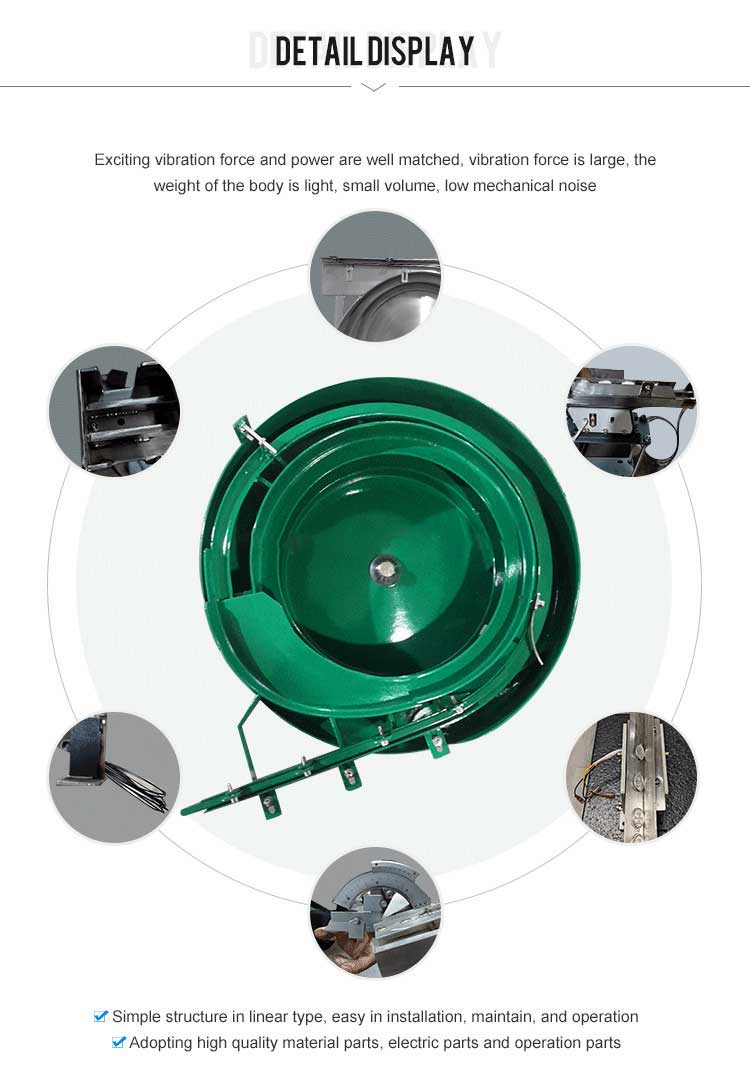 DETAIL DISPLAY

Exciting vibration force and power are well matched, vibration force is large, the weight of the body is light, small volume, low mechanical noise

Simple structure in linear type, easy in installation, maintain, and operation

Adopting high quality material parts, electric parts and operation parts