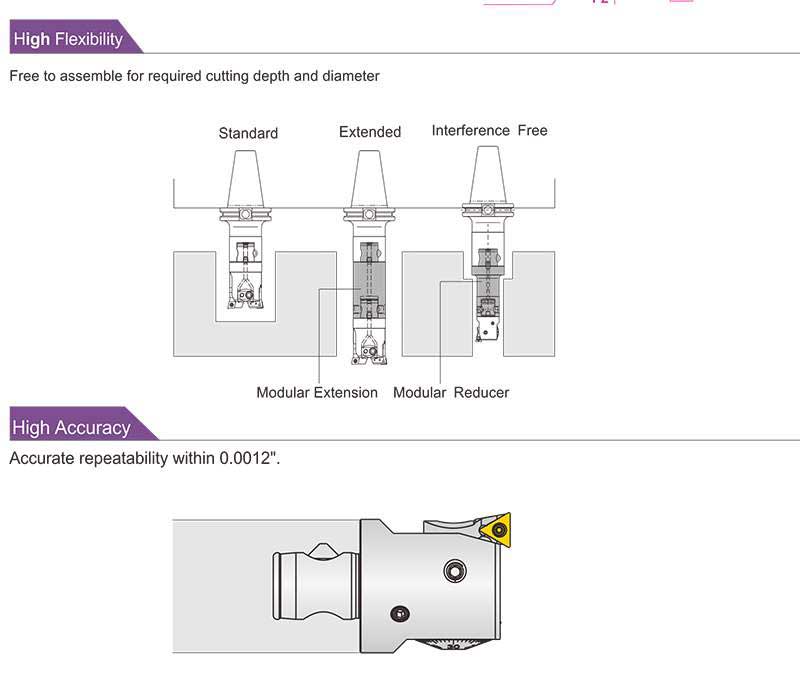 High Flexibility

Free to assemble for required cutting depth and diameter

Standard

Extended

Interference Free

Modular Extension

Modular Reducer

High Accuracy

Accurate repeatability within 0.0012".