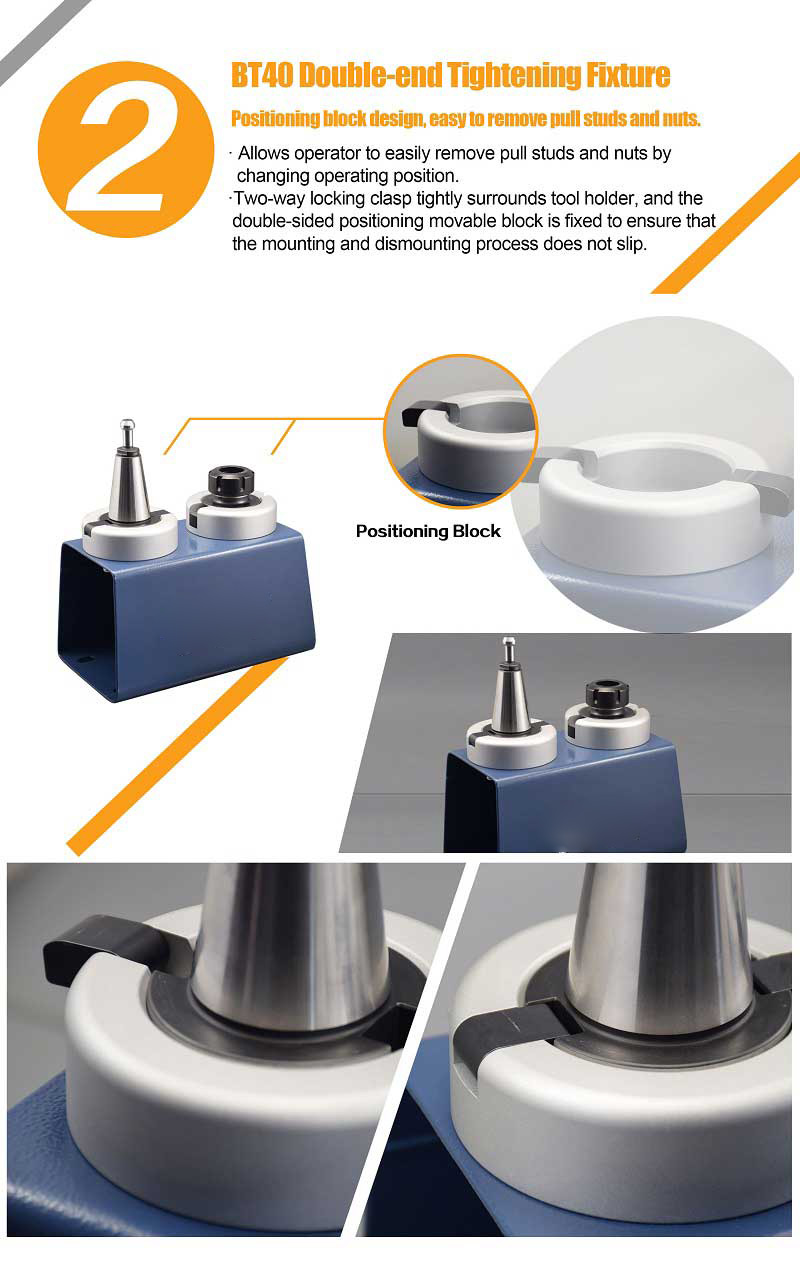 2

BT40 Double-end Tightening Fixture

Positioning block design, easy to remove pull studs and nuts.

· Allows operator to easily remove pull studs and nuts by changing operating position.
·Two-way locking clasp tightly surrounds tool holder, and the double-sided positioning movable block is fixed to ensure that the mounting and dismounting process does not slip.

Positioning Block