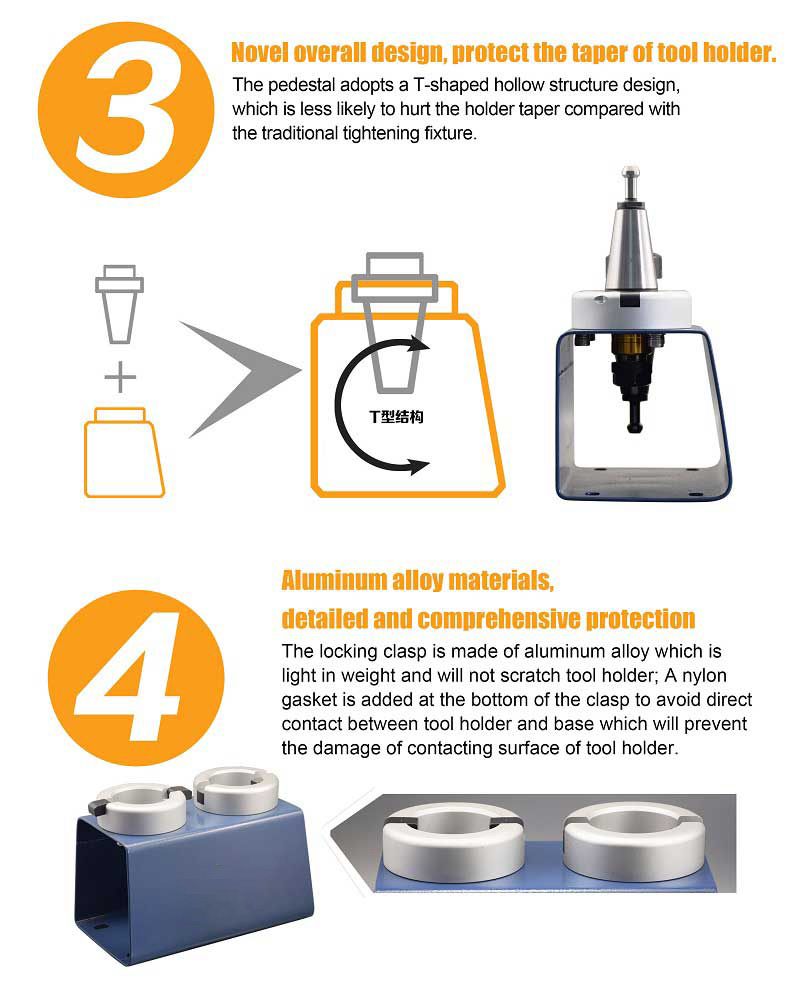 3

Novel overall design, protect the taper of tool holder.

The pedestal adopts a T-shaped hollow structure design, which is less likely to hurt the holder taper compared with the traditional tightening fixture.

+

T型结构

4

Aluminum alloy materials, detailed and comprehensive protection

The locking clasp is made of aluminum alloy which is light in weight and will not scratch tool holder; A nylon gasket is added at the bottom of the clasp to avoid direct contact between tool holder and base which will prevent the damage of contacting surface of tool holder.