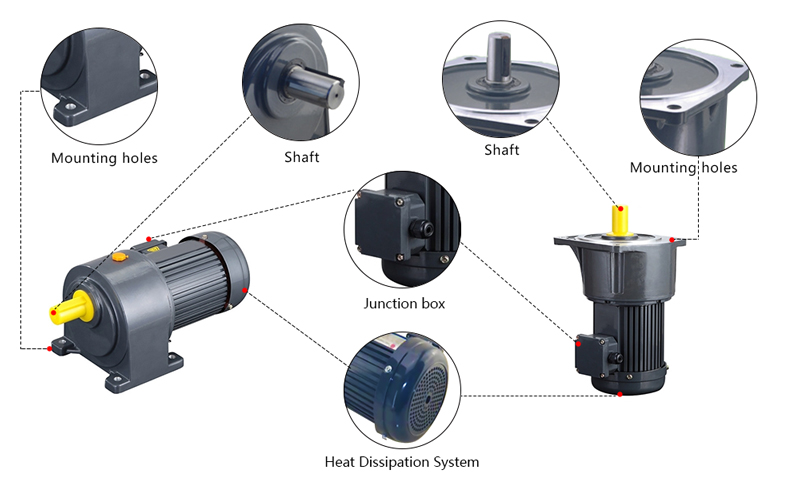 Mounting holes

Shaft

Shaft

Mounting holes

Junction box

Heat Dissipation System