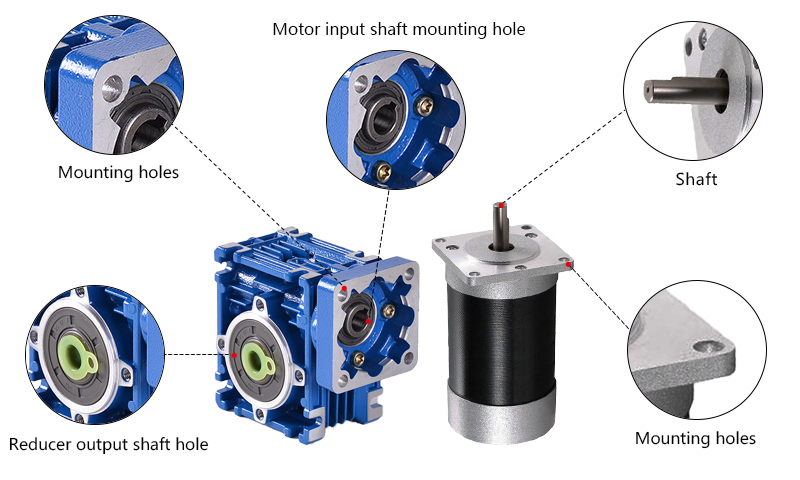 Motor input shaft mounting hole

Mounting holes

Shaft

Reducer output shaft hole

Mounting holes