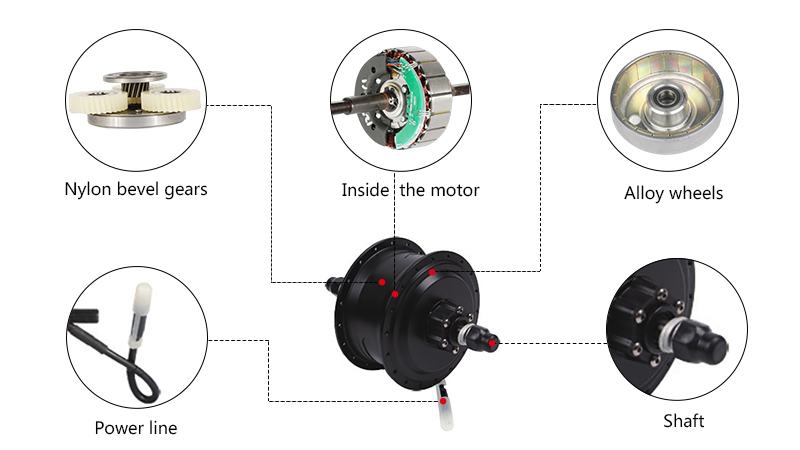 Nylon bevel gears

Inside the motor

Alloy wheels

Power line

Shaft