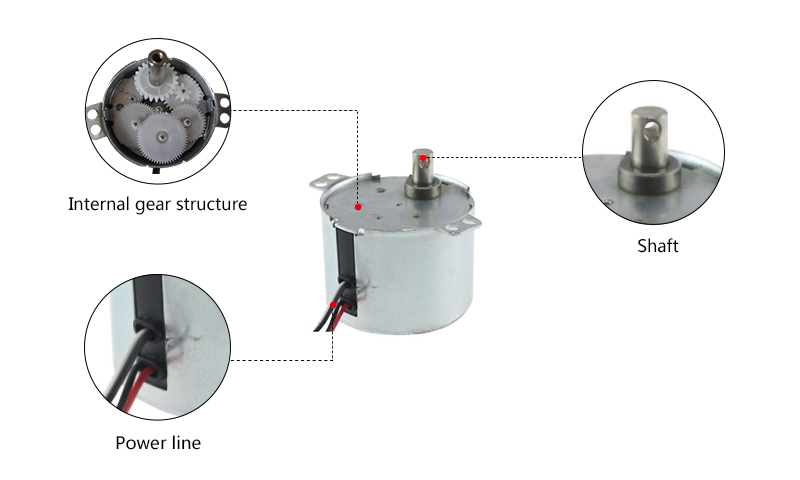 Internal gear structure

Shaft

Power line