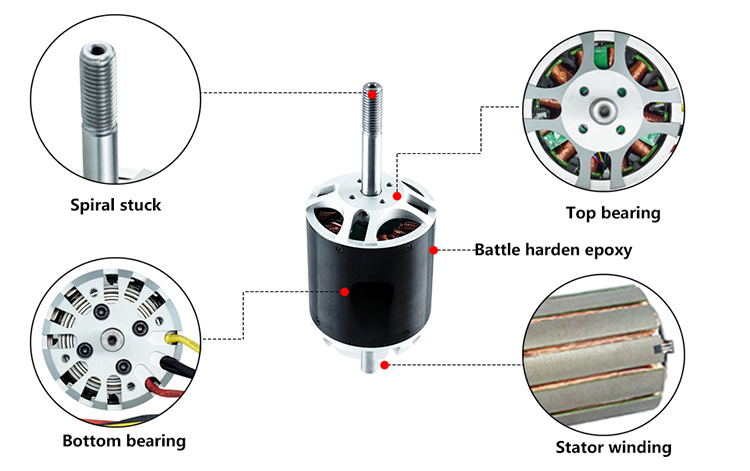 Spiral stuck

Top bearing

Battle harden epoxy

Bottom bearing

Stator winding