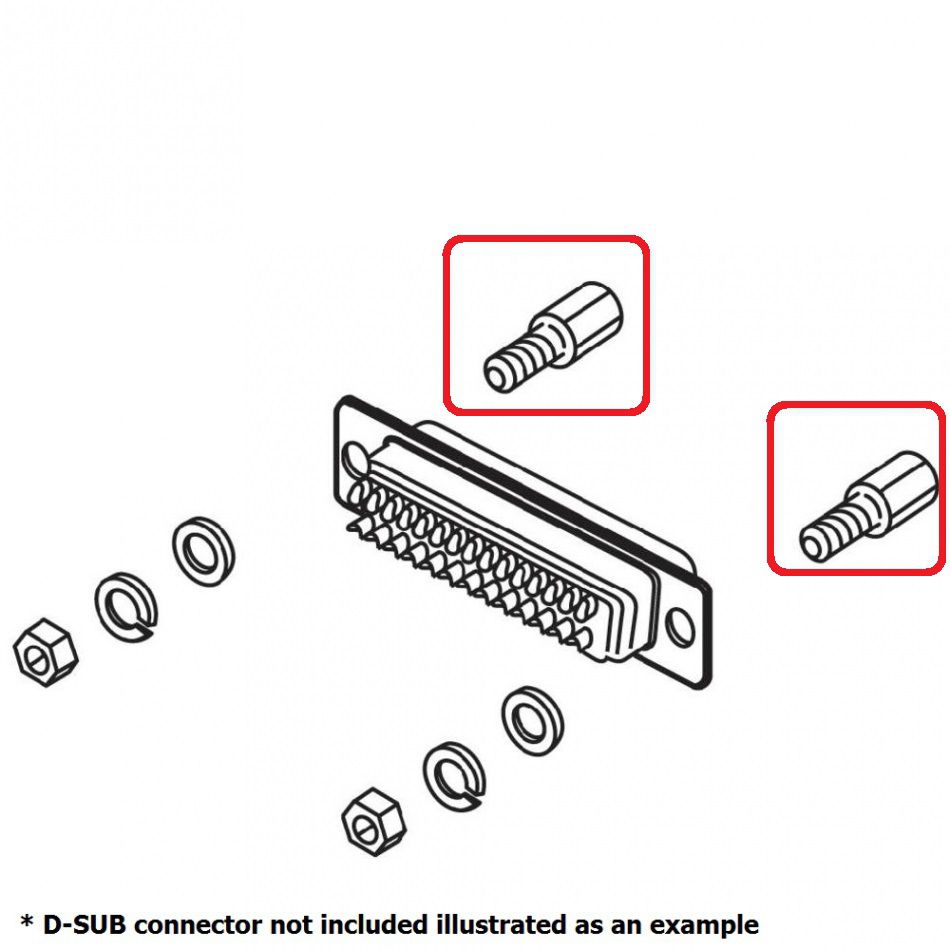 * D-SUB connector not included illustrated as an example