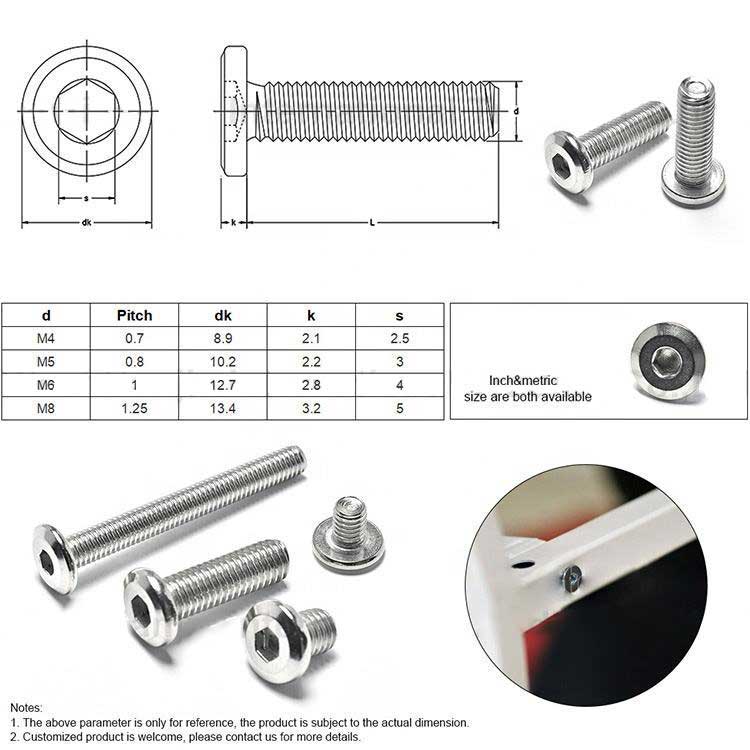 s

dk

k

L

d

| d | Pitch | dk | k | s |
|---|---|---|---|---|
| M4 | 0.7 | 8.9 | 2.1 | 2.5 |
| M5 | 0.8 | 10.2 | 2.2 | 3 |
| M6 | 1 | 12.7 | 2.8 | 4 |
| M8 | 1.25 | 13.4 | 3.2 | 5 |

Inch&metric size are both available

Notes:
1. The above parameter is only for reference, the product is subject to the actual dimension.
2. Customized product is welcome, please contact us for more details.