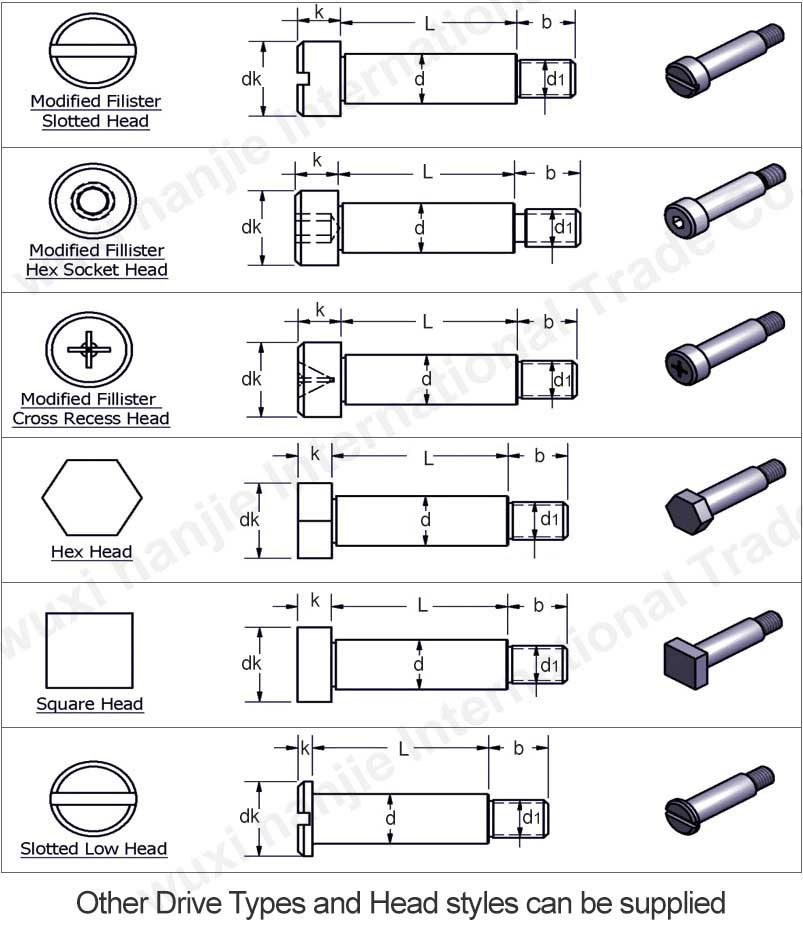 Modified Filister Slotted Head

k L b dk d d1

Modified Fillister Hex Socket Head

k L b dk d d1

Modified Fillister Cross Recess Head

k L b dk d d1

Hex Head

k L b dk d d1

Square Head

k L b dk d d1

Slotted Low Head

k L b dk d d1

Wuxi Tianjie International Trade Co

Other Drive Types and Head styles can be supplied