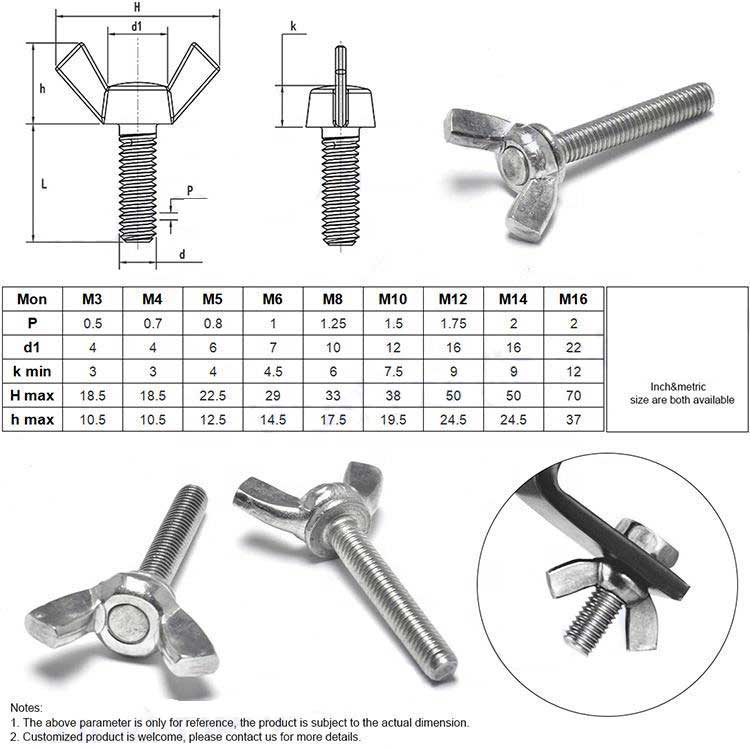 H
d1
h
L
P
d
k

| Mon | M3 | M4 | M5 | M6 | M8 | M10 | M12 | M14 | M16 |
|---|---|---|---|---|---|---|---|---|---|
| P | 0.5 | 0.7 | 0.8 | 1 | 1.25 | 1.5 | 1.75 | 2 | 2 |
| d1 | 4 | 4 | 6 | 7 | 10 | 12 | 16 | 16 | 22 |
| k min | 3 | 3 | 4 | 4.5 | 6 | 7.5 | 9 | 9 | 12 |
| H max | 18.5 | 18.5 | 22.5 | 29 | 33 | 38 | 50 | 50 | 70 |
| h max | 10.5 | 10.5 | 12.5 | 14.5 | 17.5 | 19.5 | 24.5 | 24.5 | 37 |

Inch&metric size are both available

Notes:
1. The above parameter is only for reference, the product is subject to the actual dimension.
2. Customized product is welcome, please contact us for more details.