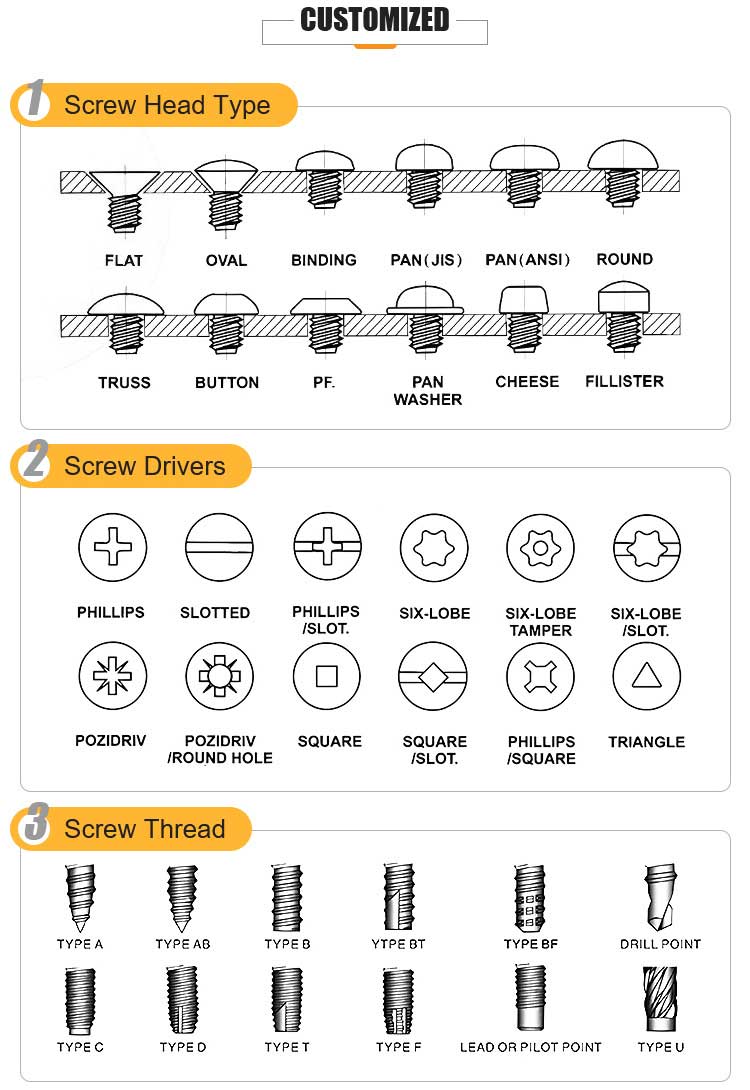 CUSTOMIZED

1 Screw Head Type

FLAT OVAL BINDING PAN(JIS) PAN(ANSI) ROUND

TRUSS BUTTON PF. PAN WASHER CHEESE FILLISTER

2 Screw Drivers

PHILLIPS SLOTTED PHILLIPS /SLOT. SIX-LOBE SIX-LOBE TAMPER SIX-LOBE /SLOT.

POZIDRIV POZIDRIV /ROUND HOLE SQUARE SQUARE /SLOT. PHILLIPS /SQUARE TRIANGLE

3 Screw Thread

TYPE A TYPE AB TYPE B YTPE BT TYPE BF DRILL POINT

TYPE C TYPE D TYPE T TYPE F LEAD OR PILOT POINT TYPE U