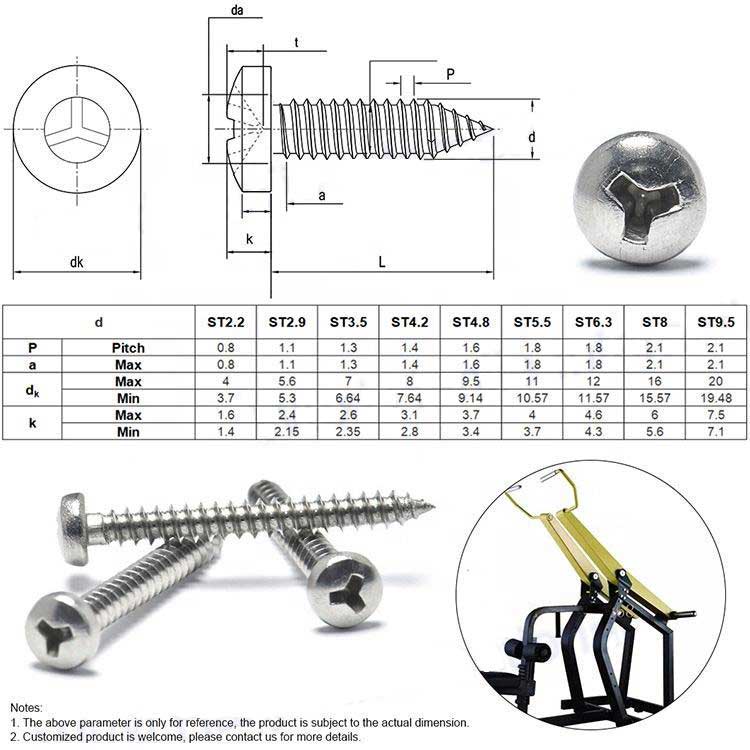 da

t

P

d

a

k

dk

L

| d | | ST2.2 | ST2.9 | ST3.5 | ST4.2 | ST4.8 | ST5.5 | ST6.3 | ST8 | ST9.5 |
|---|---|---|---|---|---|---|---|---|---|---|
| P | Pitch | 0.8 | 1.1 | 1.3 | 1.4 | 1.6 | 1.8 | 1.8 | 2.1 | 2.1 |
| a | Max | 0.8 | 1.1 | 1.3 | 1.4 | 1.6 | 1.8 | 1.8 | 2.1 | 2.1 |
| $d_k$ | Max | 4 | 5.6 | 7 | 8 | 9.5 | 11 | 12 | 16 | 20 |
| | Min | 3.7 | 5.3 | 6.64 | 7.64 | 9.14 | 10.57 | 11.57 | 15.57 | 19.48 |
| k | Max | 1.6 | 2.4 | 2.6 | 3.1 | 3.7 | 4 | 4.6 | 6 | 7.5 |
| | Min | 1.4 | 2.15 | 2.35 | 2.8 | 3.4 | 3.7 | 4.3 | 5.6 | 7.1 |

Notes:
1. The above parameter is only for reference, the product is subject to the actual dimension.
2. Customized product is welcome, please contact us for more details.