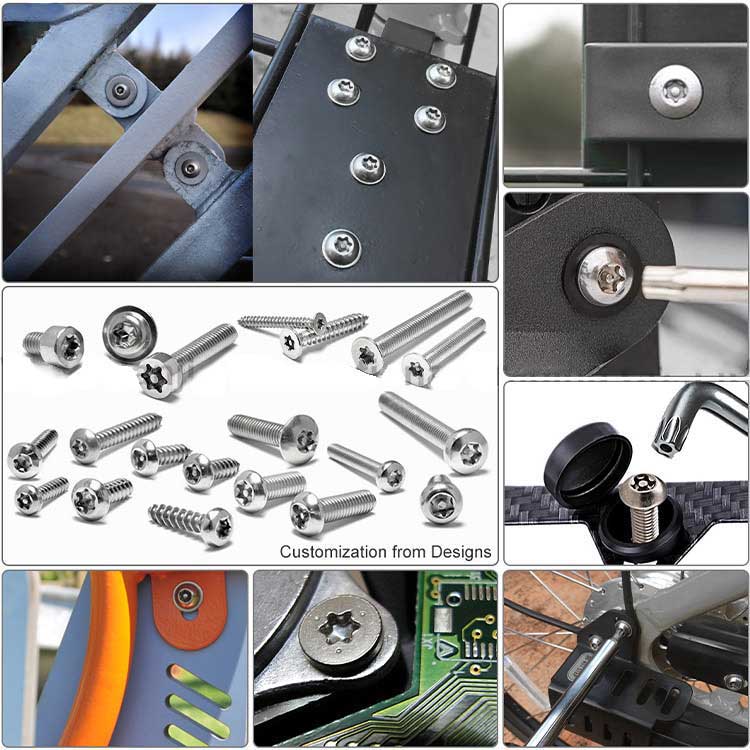 Customization from Designs