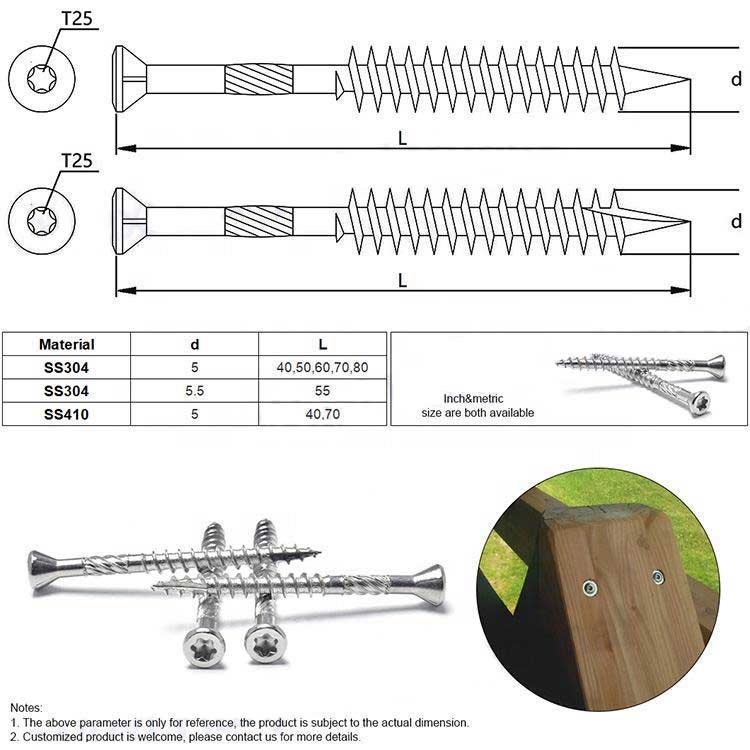 T25

d

L

T25

d

L

| Material | d | L |
|---|---|---|
| SS304 | 5 | 40,50,60,70,80 |
| SS304 | 5.5 | 55 |
| SS410 | 5 | 40,70 |

Inch&metric size are both available

Notes:
1. The above parameter is only for reference, the product is subject to the actual dimension.
2. Customized product is welcome, please contact us for more details.