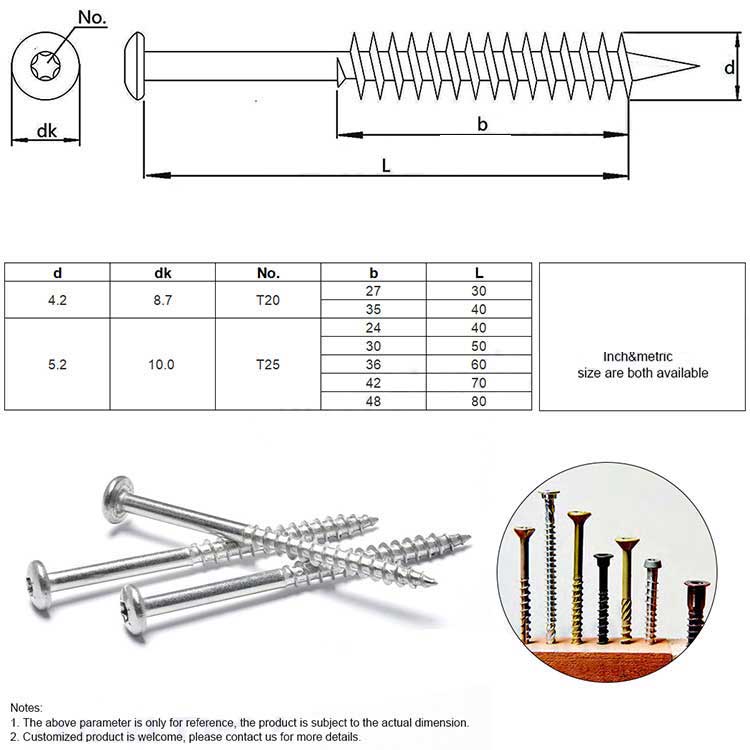 No.

dk

d

b

L

| d | dk | No. | b | L |
|---|---|---|---|---|
| 4.2 | 8.7 | T20 | 27 | 30 |
| | | | 35 | 40 |
| 5.2 | 10.0 | T25 | 24 | 40 |
| | | | 30 | 50 |
| | | | 36 | 60 |
| | | | 42 | 70 |
| | | | 48 | 80 |

Inch&metric size are both available

Notes:
1. The above parameter is only for reference, the product is subject to the actual dimension.
2. Customized product is welcome, please contact us for more details.