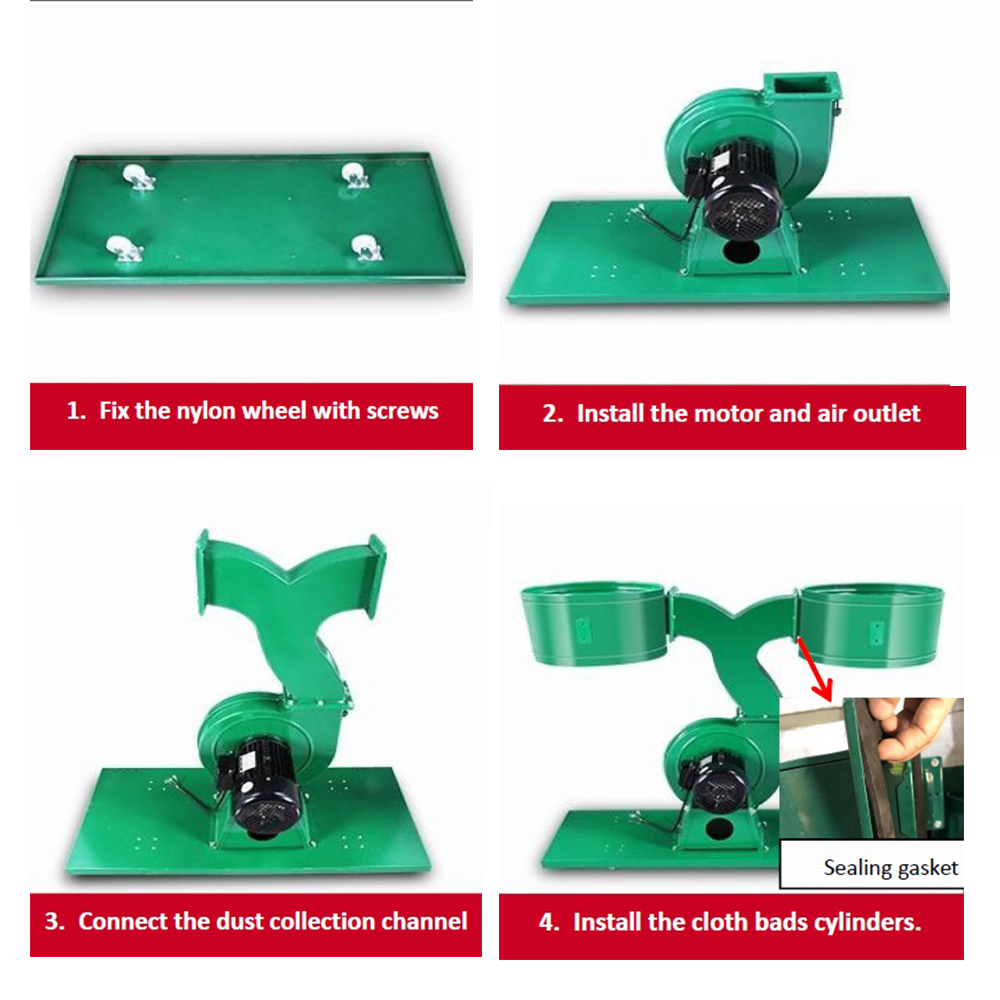 1. Fix the nylon wheel with screws

2. Install the motor and air outlet

3. Connect the dust collection channel

Sealing gasket

4. Install the cloth bads cylinders.