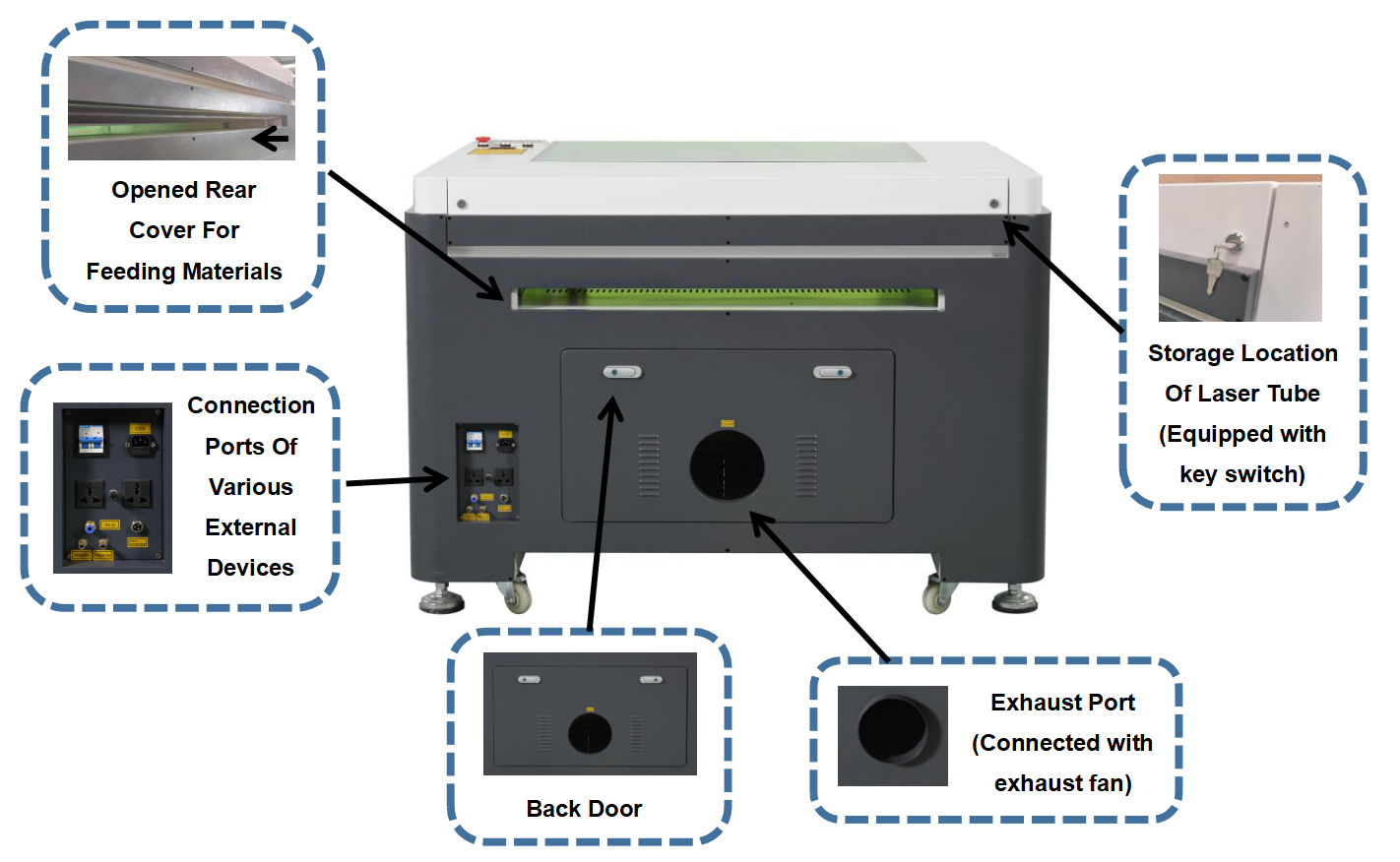 Opened Rear Cover For Feeding Materials

Storage Location Of Laser Tube (Equipped with key switch)

Connection Ports Of Various External Devices

Back Door

Exhaust Port (Connected with exhaust fan)