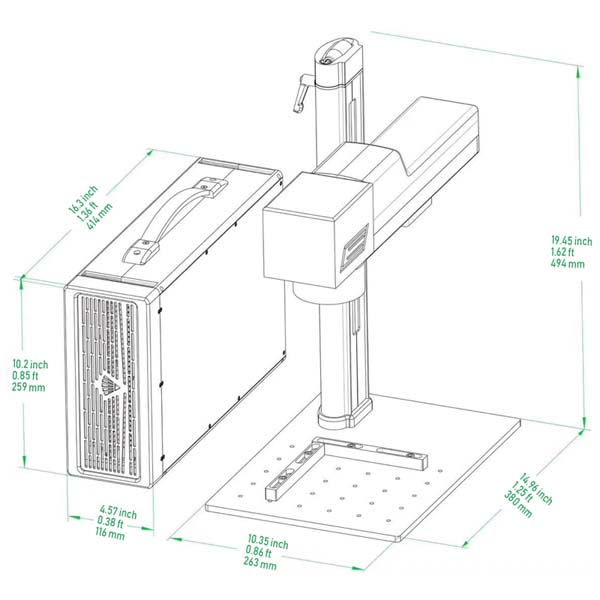 16.3 inch
1.36 ft
414 mm

19.45 inch
1.62 ft
494 mm

10.2 inch
0.85 ft
259 mm

4.57 inch
0.38 ft
116 mm

10.35 inch
0.86 ft
263 mm

14.96 inch
1.25 ft
380 mm