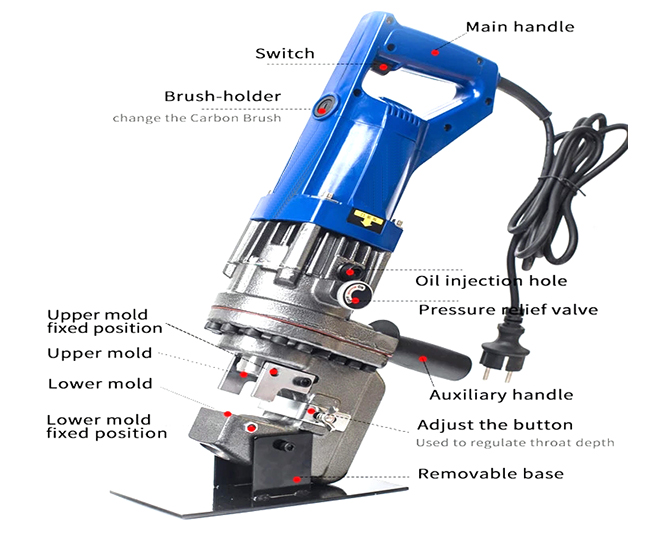 Main handle

Switch

Brush-holder
change the Carbon Brush

Oil injection hole

Pressure relief valve

Upper mold fixed position

Upper mold

Lower mold

Lower mold fixed position

Auxiliary handle

Adjust the button
Used to regulate throat depth

Removable base