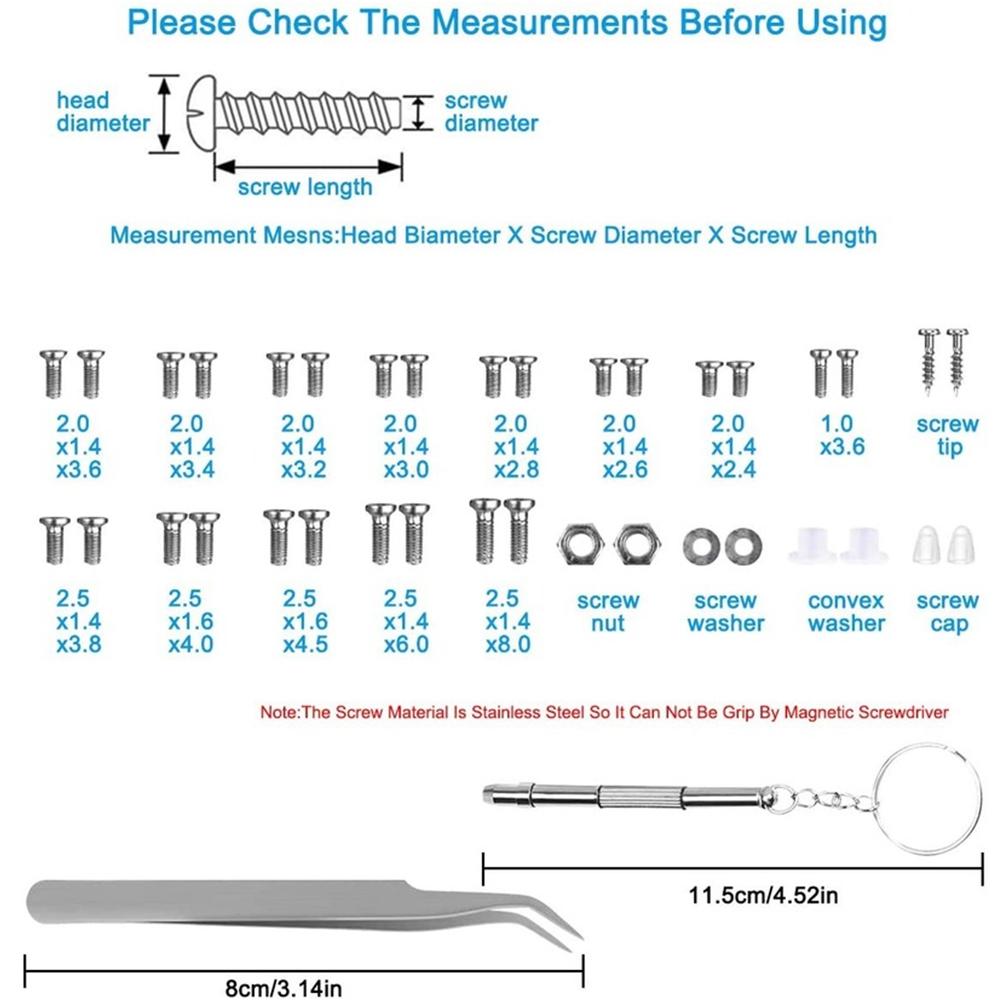 Please Check The Measurements Before Using

head diameter

screw diameter

screw length

Measurement Mesns:Head Biameter X Screw Diameter X Screw Length

2.0 x1.4 x3.6

2.0 x1.4 x3.4

2.0 x1.4 x3.2

2.0 x1.4 x3.0

2.0 x1.4 x2.8

2.0 x1.4 x2.6

2.0 x1.4 x2.4

1.0 x3.6

screw tip

2.5 x1.4 x3.8

2.5 x1.6 x4.0

2.5 x1.6 x4.5

2.5 x1.4 x6.0

2.5 x1.4 x8.0

screw nut

screw washer

convex washer

screw cap

Note:The Screw Material Is Stainless Steel So It Can Not Be Grip By Magnetic Screwdriver

11.5cm/4.52in

8cm/3.14in