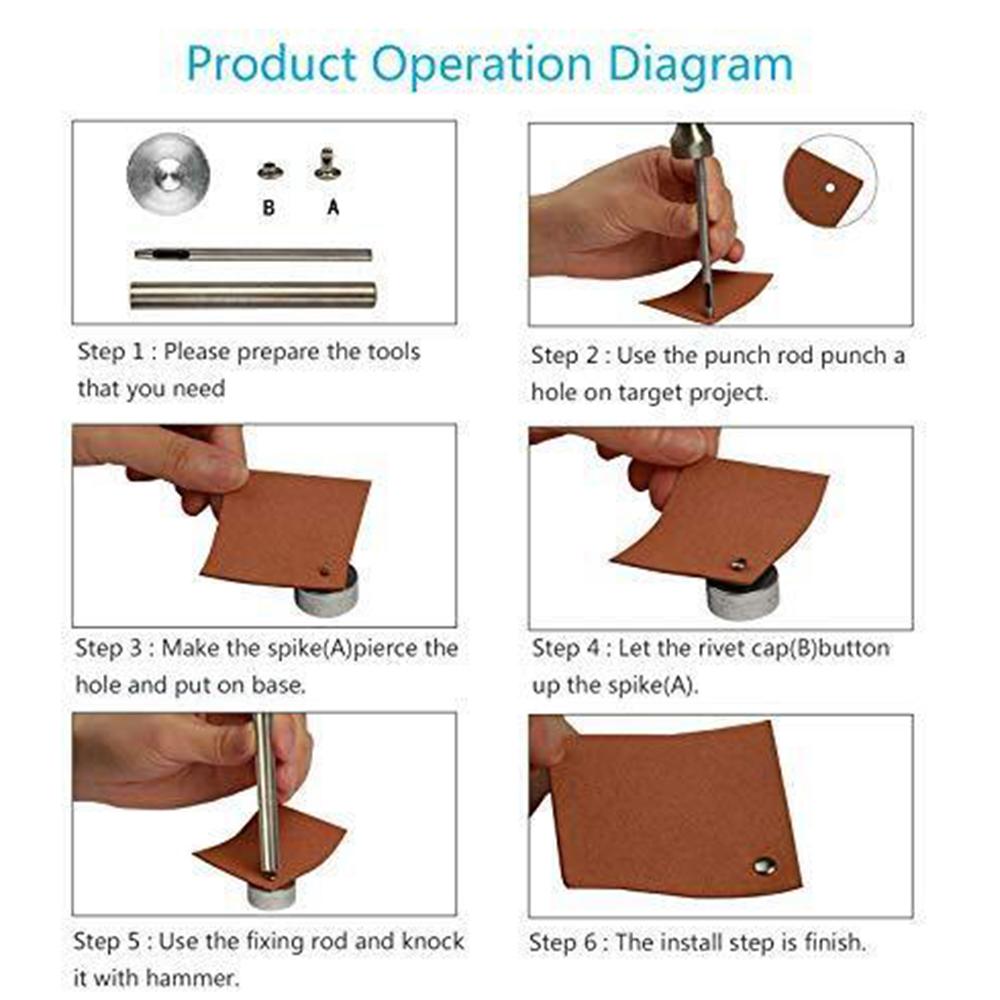 Product Operation Diagram

B A

Step 1 : Please prepare the tools that you need

Step 2 : Use the punch rod punch a hole on target project.

Step 3 : Make the spike(A)pierce the hole and put on base.

Step 4 : Let the rivet cap(B)button up the spike(A).

Step 5 : Use the fixing rod and knock it with hammer.

Step 6 : The install step is finish.