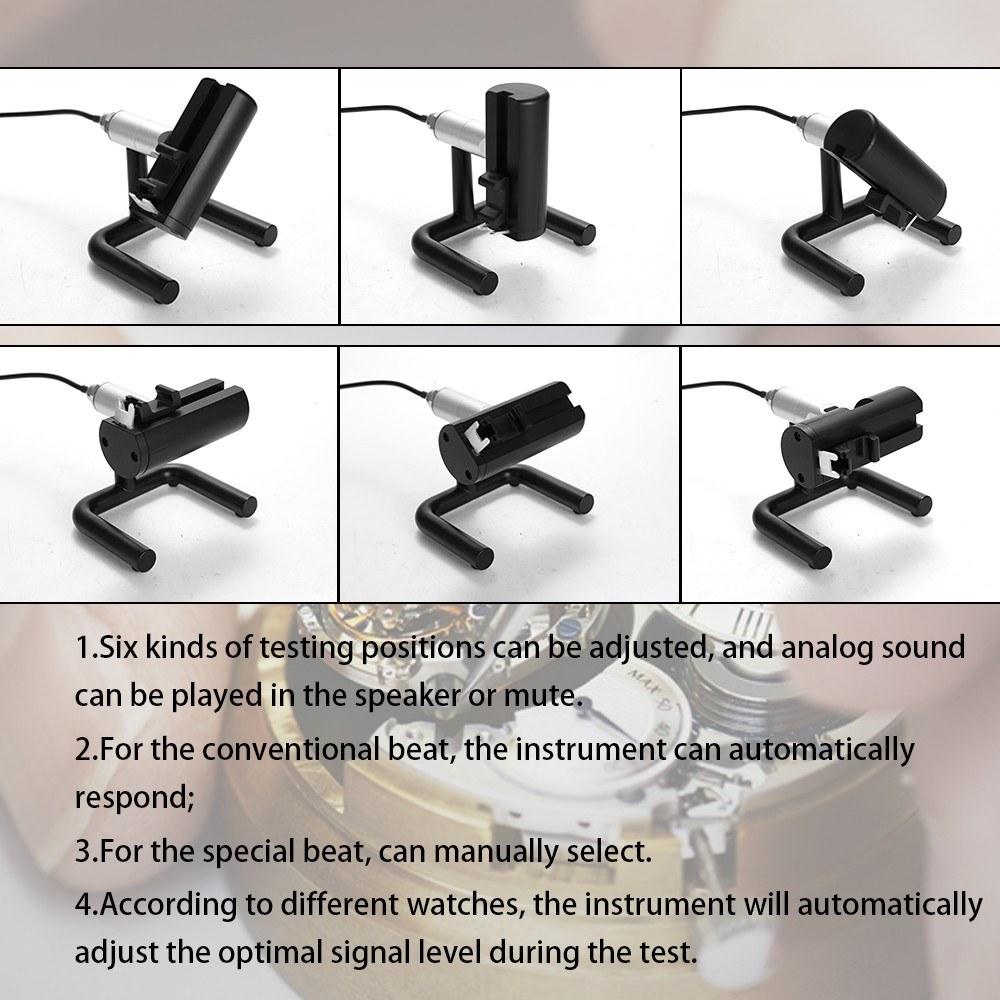 1.Six kinds of testing positions can be adjusted, and analog sound can be played in the speaker or mute.

2.For the conventional beat, the instrument can automatically respond;

3.For the special beat, can manually select.

4.According to different watches, the instrument will automatically adjust the optimal signal level during the test.