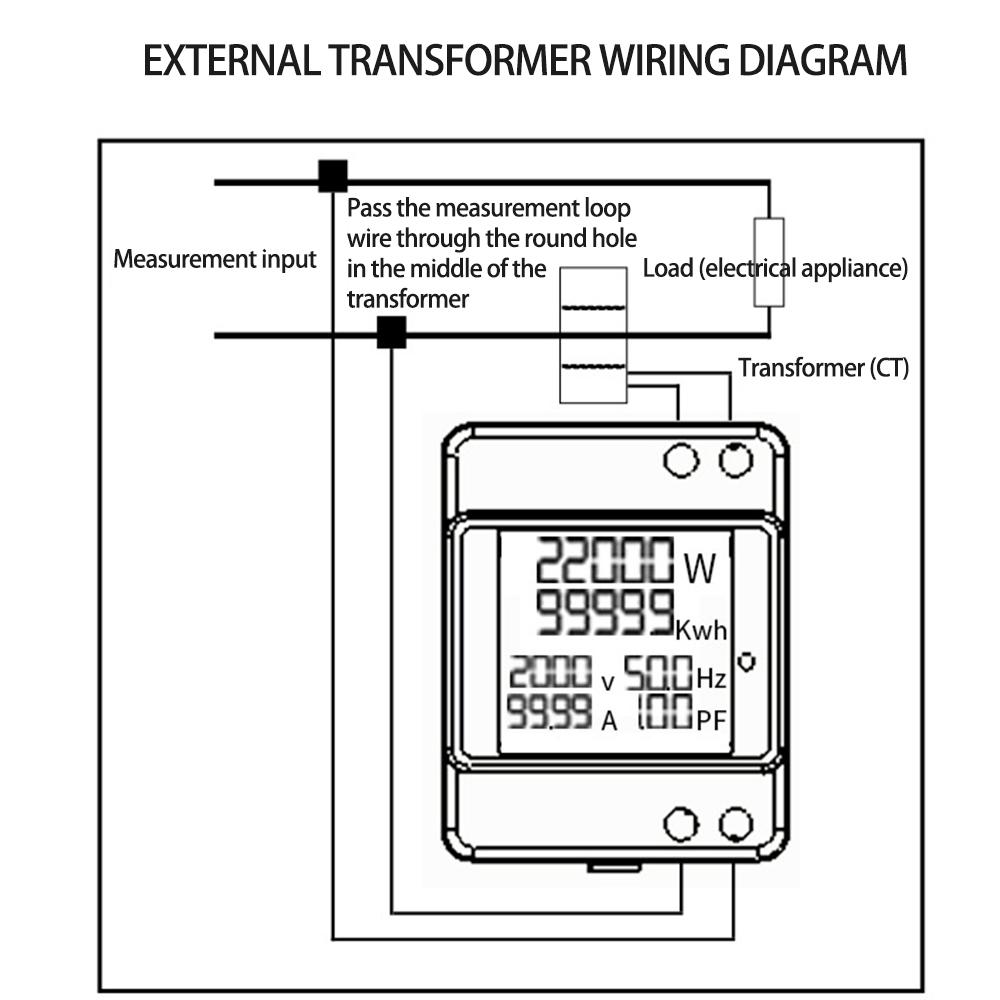 EXTERNAL TRANSFORMER WIRING DIAGRAM

Measurement input

Pass the measurement loop wire through the round hole in the middle of the transformer

Load (electrical appliance)

Transformer (CT)

22000 W
99999 Kwh
2000 v
50.0 Hz
99.99 A
1.00 PF