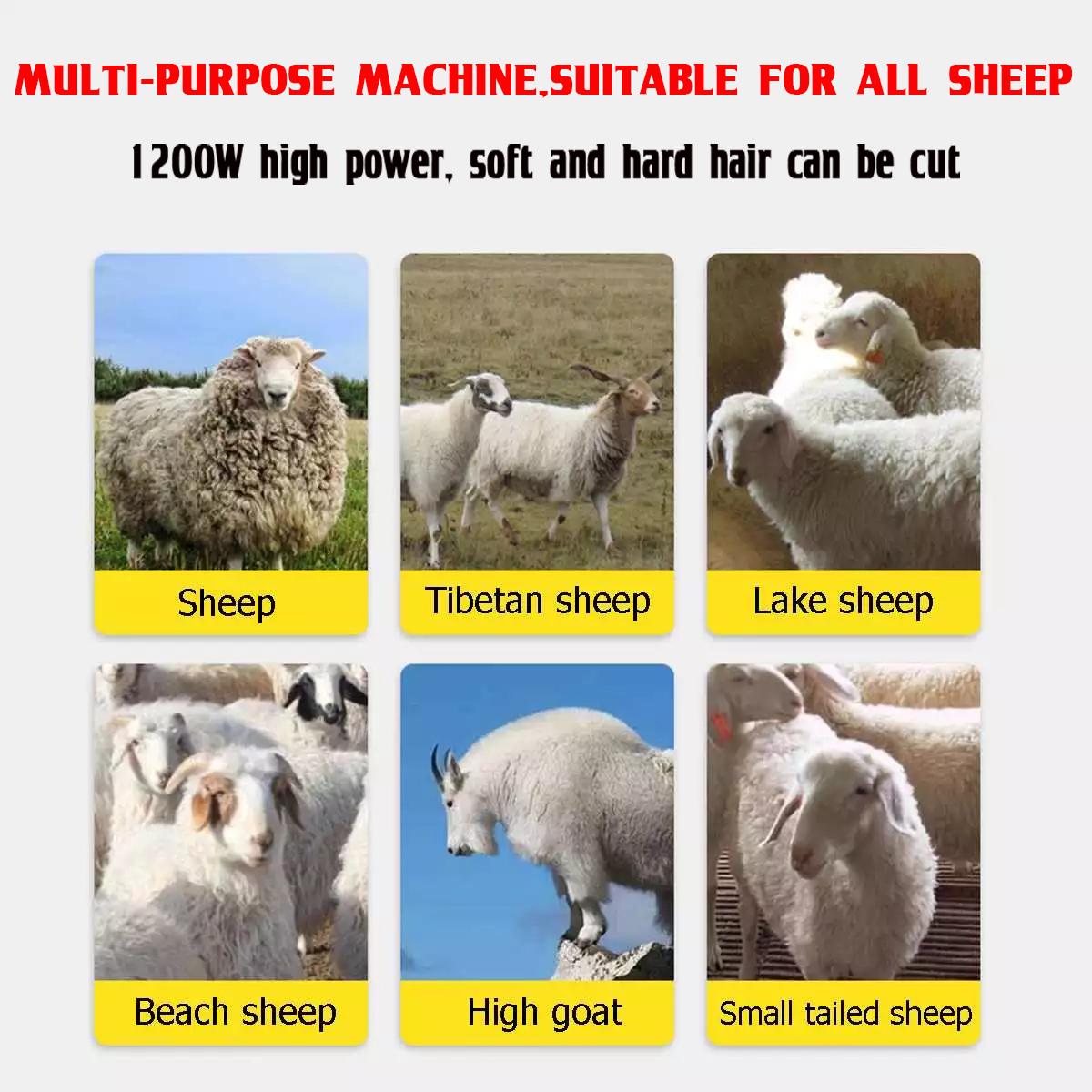 MULTI-PURPOSE MACHINE,SUITABLE FOR ALL SHEEP

1200W high power, soft and hard hair can be cut

Sheep

Tibetan sheep

Lake sheep

Beach sheep

High goat

Small tailed sheep