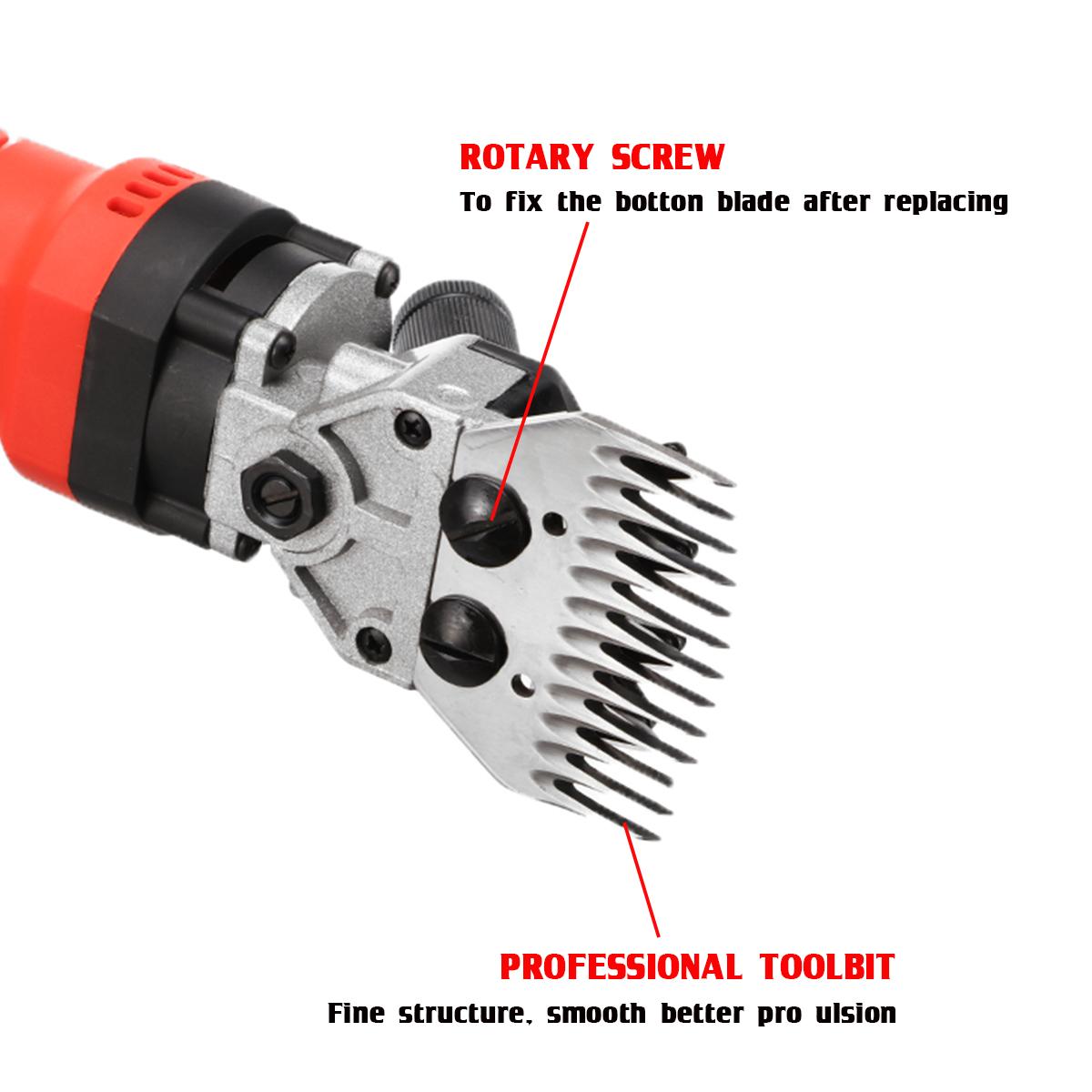 ROTARY SCREW
To fix the botton blade after replacing

PROFESSIONAL TOOLBIT
Fine structure, smooth better pro ulsion