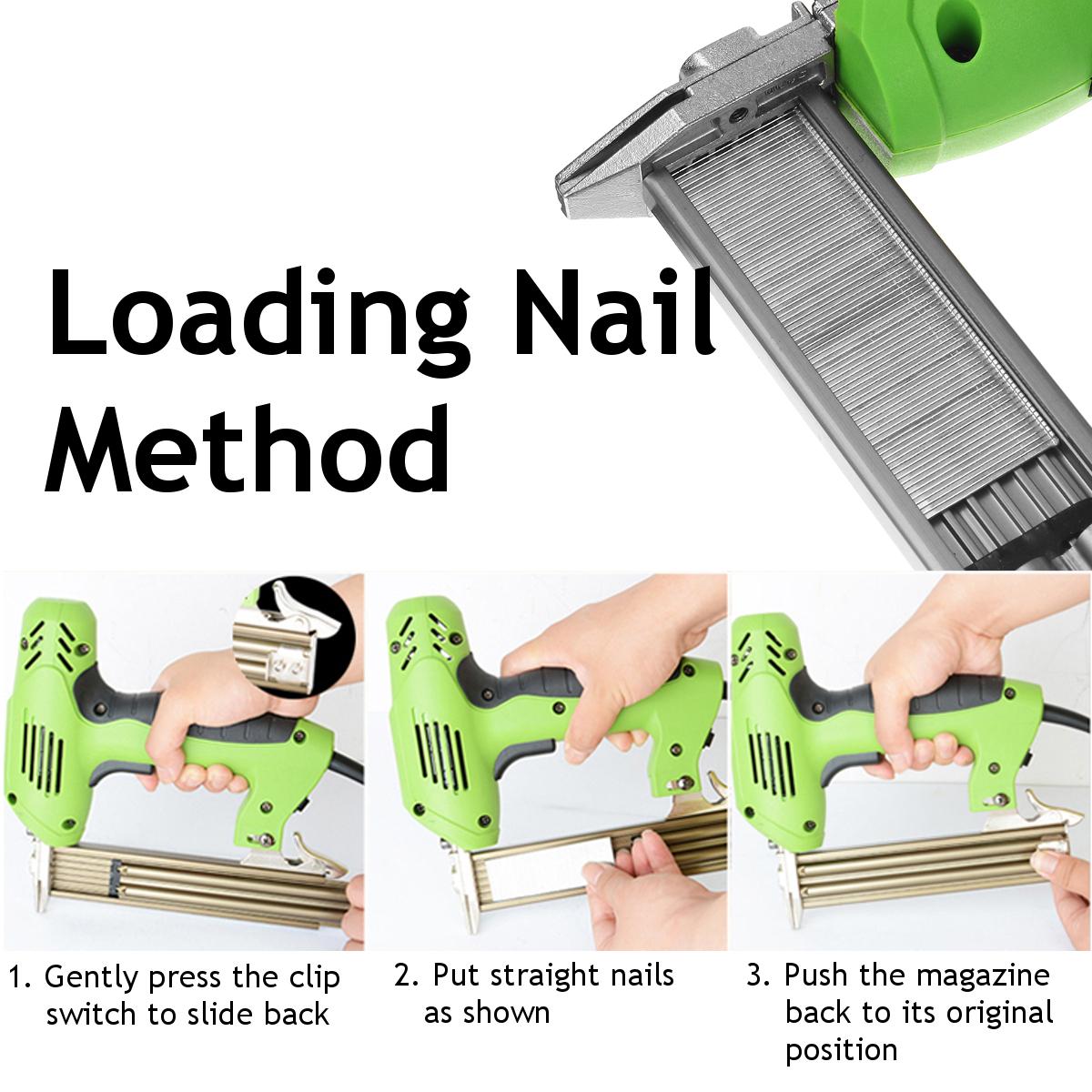 Loading Nail Method

1. Gently press the clip switch to slide back

2. Put straight nails as shown

3. Push the magazine back to its original position