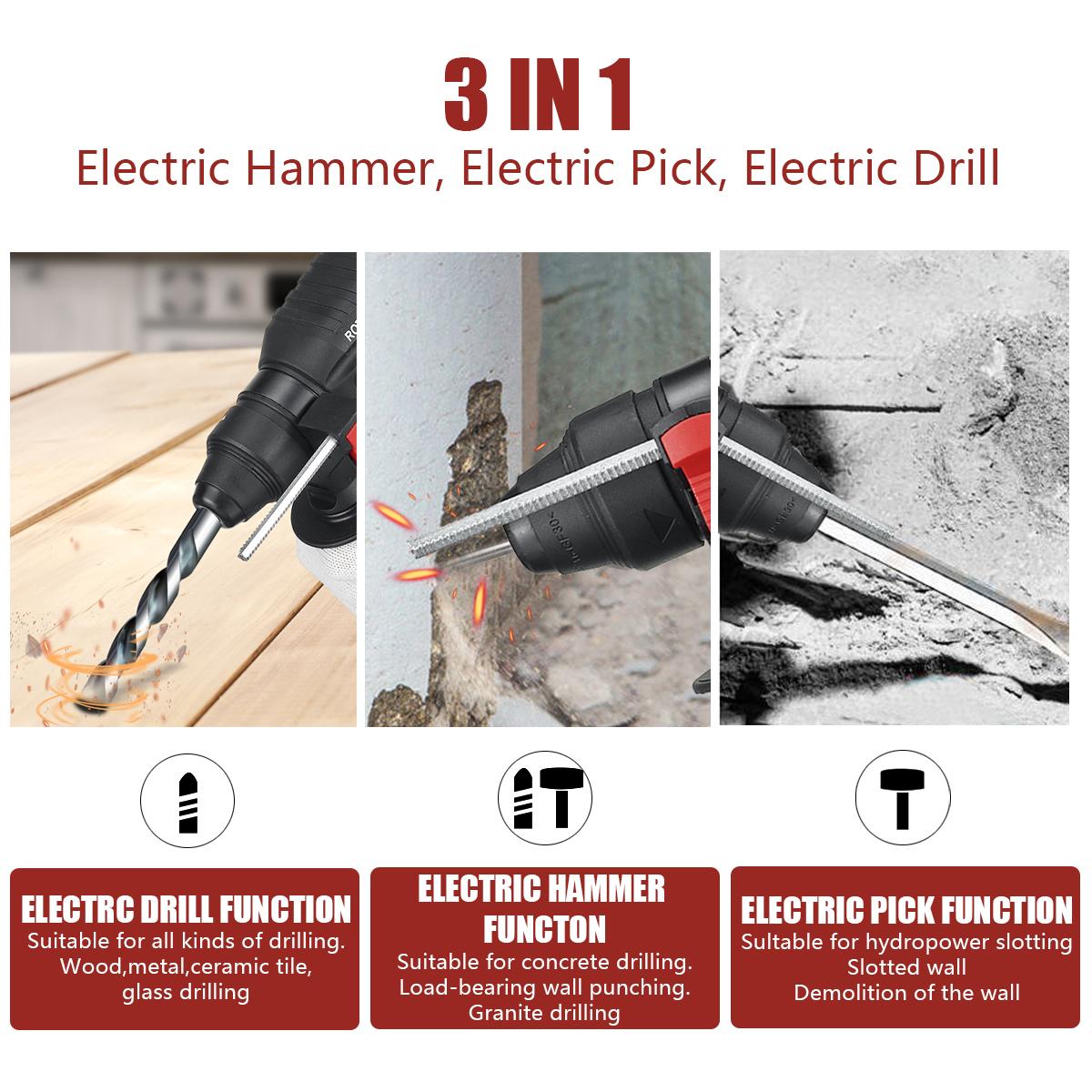 3 IN 1
Electric Hammer, Electric Pick, Electric Drill

ELECTRC DRILL FUNCTION
Suitable for all kinds of drilling. Wood,metal,ceramic tile, glass drilling

ELECTRIC HAMMER FUNCTON
Suitable for concrete drilling. Load-bearing wall punching. Granite drilling

ELECTRIC PICK FUNCTION
Sultable for hydropower slotting
Slotted wall
Demolition of the wall