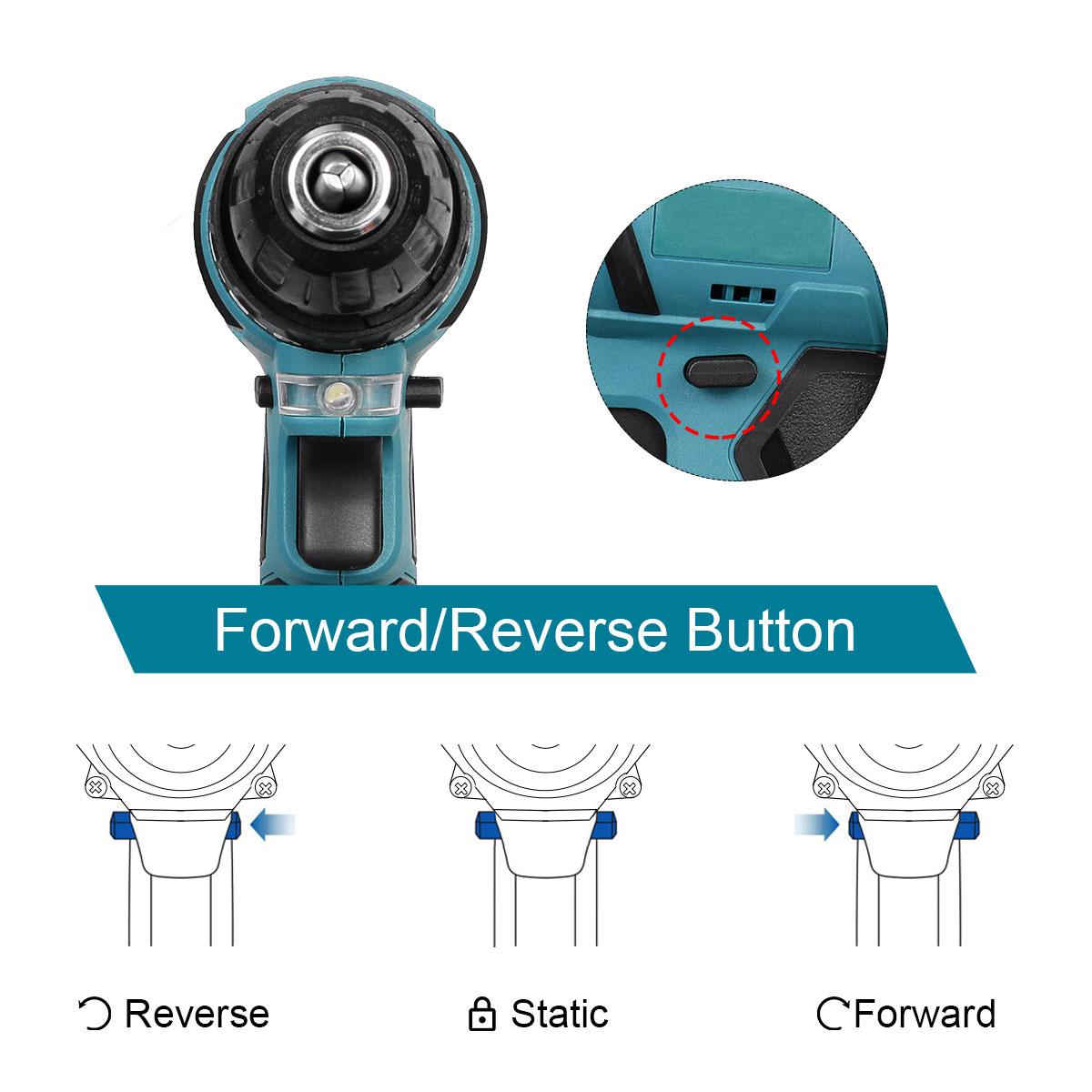 Forward/Reverse Button

Reverse

Static

Forward