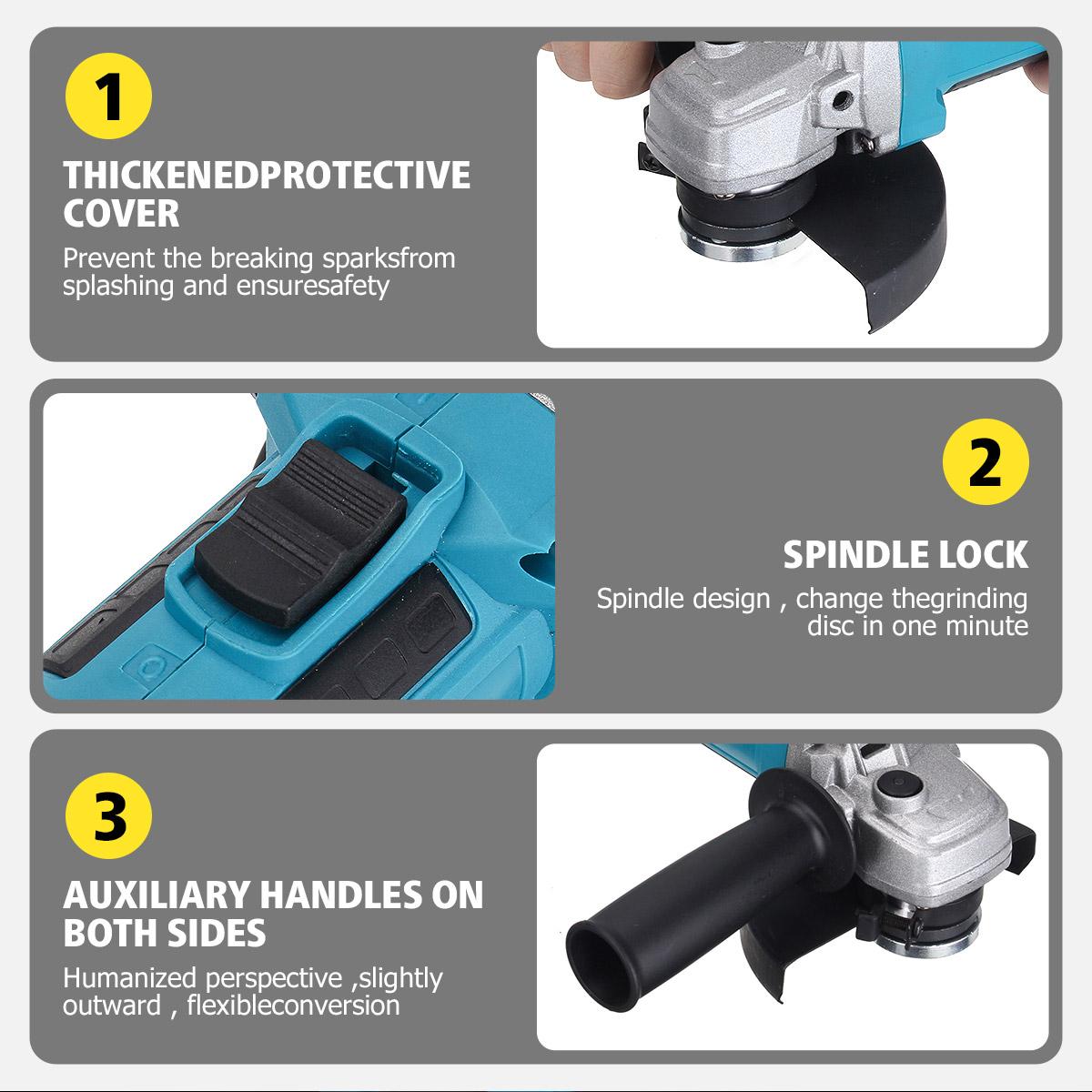 1

THICKENEDPROTECTIVE COVER

Prevent the breaking sparksfrom splashing and ensuresafety

2

SPINDLE LOCK

Spindle design , change thegrinding disc in one minute

3

AUXILIARY HANDLES ON BOTH SIDES

Humanized perspective ,slightly outward , flexibleconversion