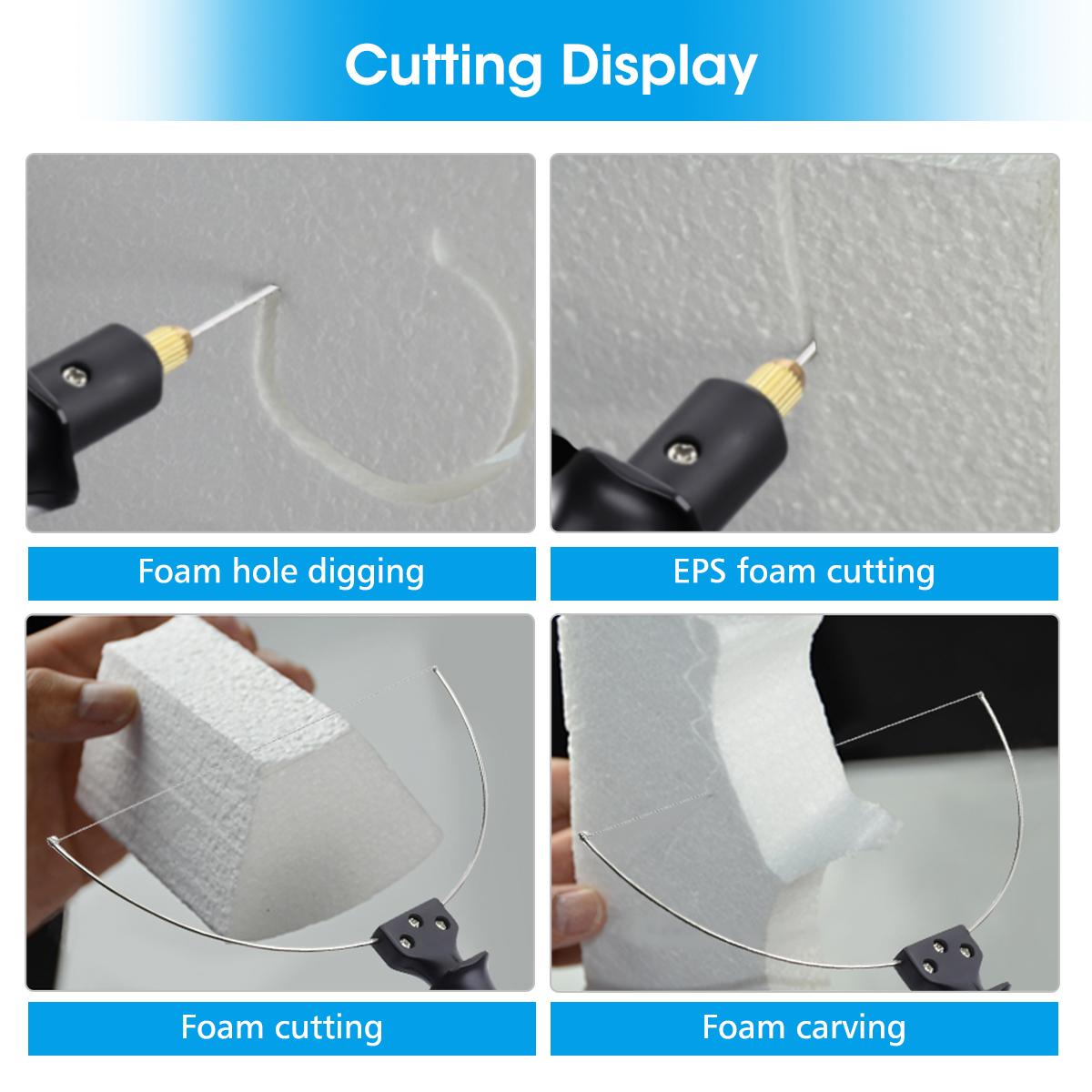 Cutting Display

Foam hole digging

EPS foam cutting

Foam cutting

Foam carving