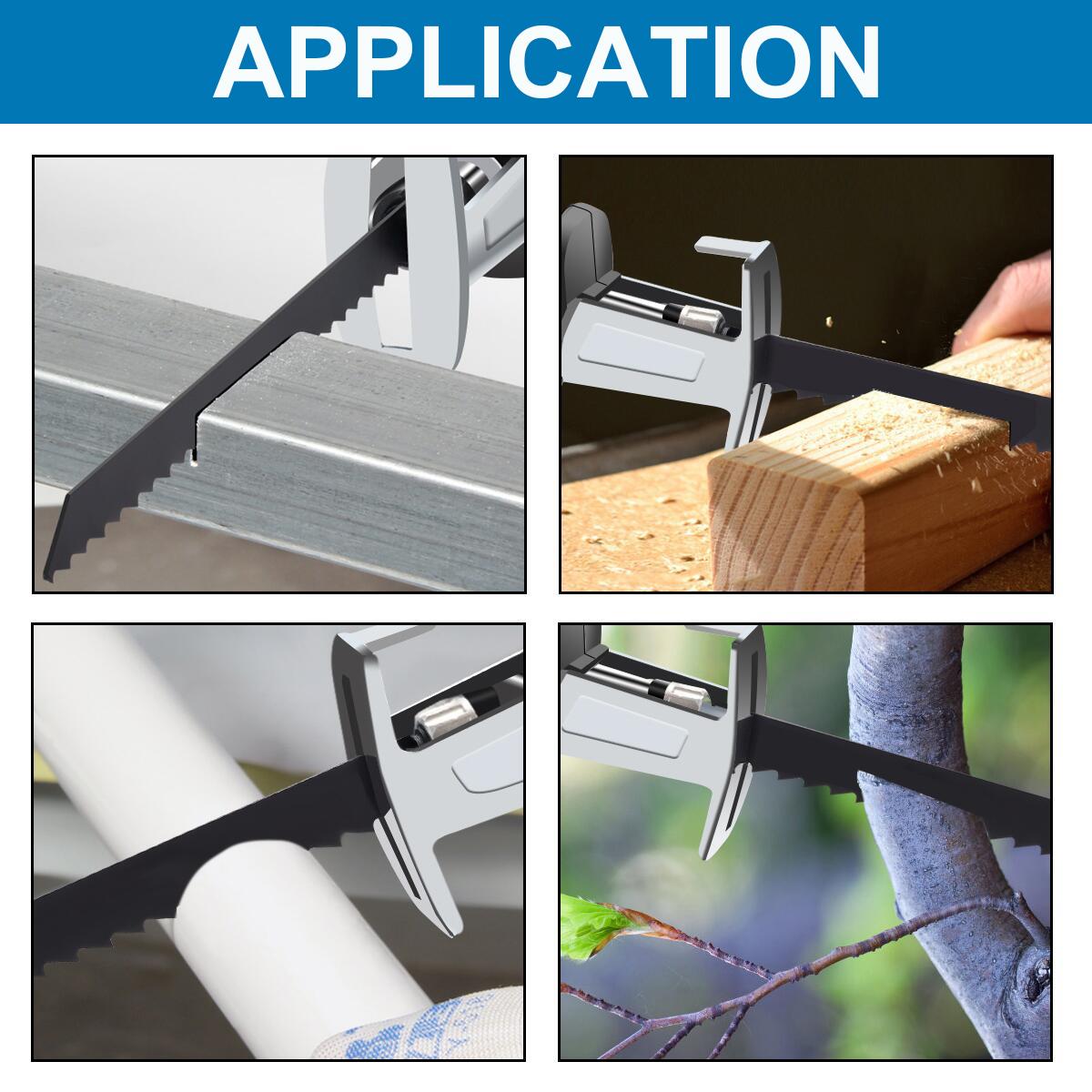 APPLICATION