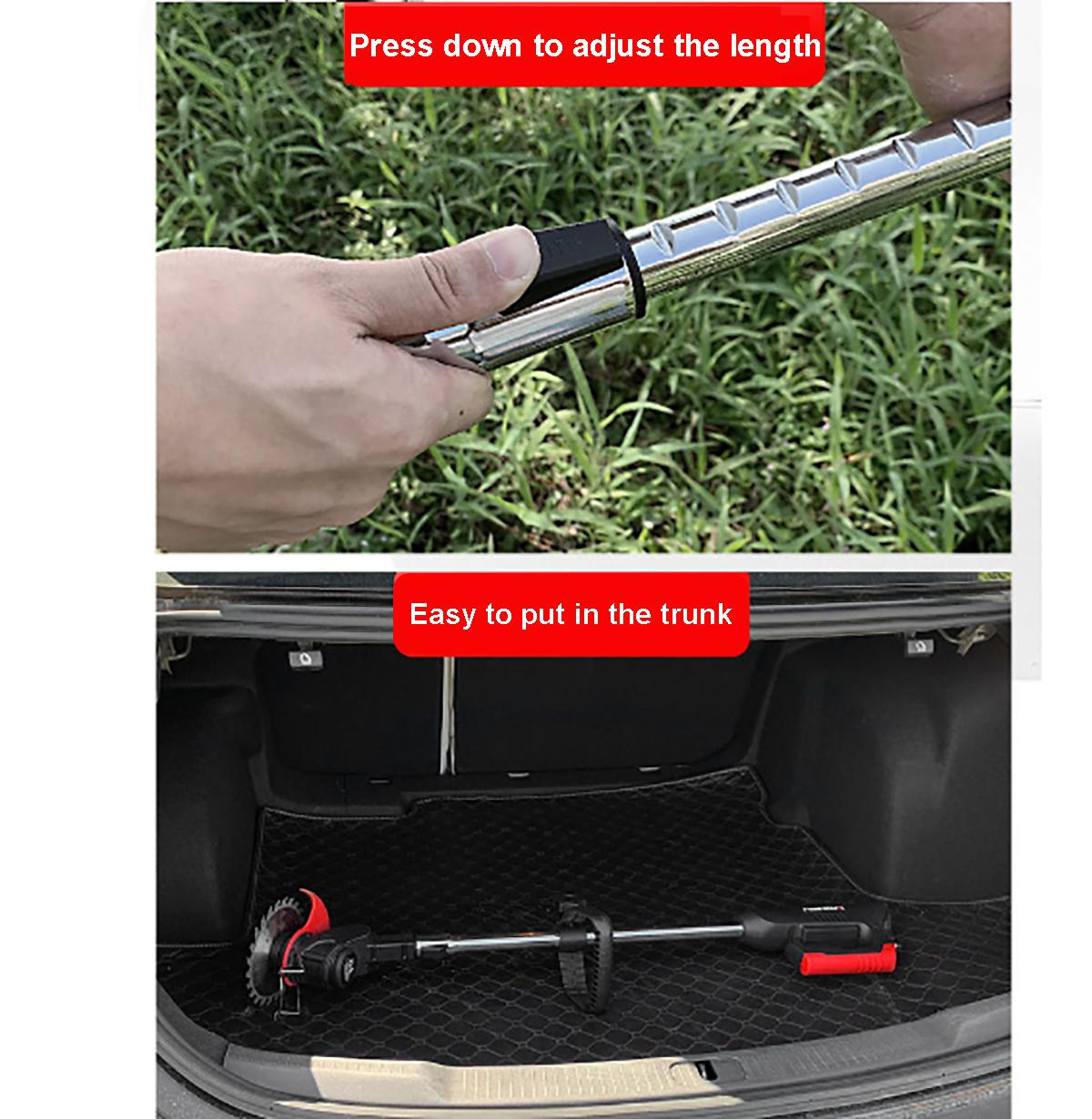 Press down to adjust the length

Easy to put in the trunk