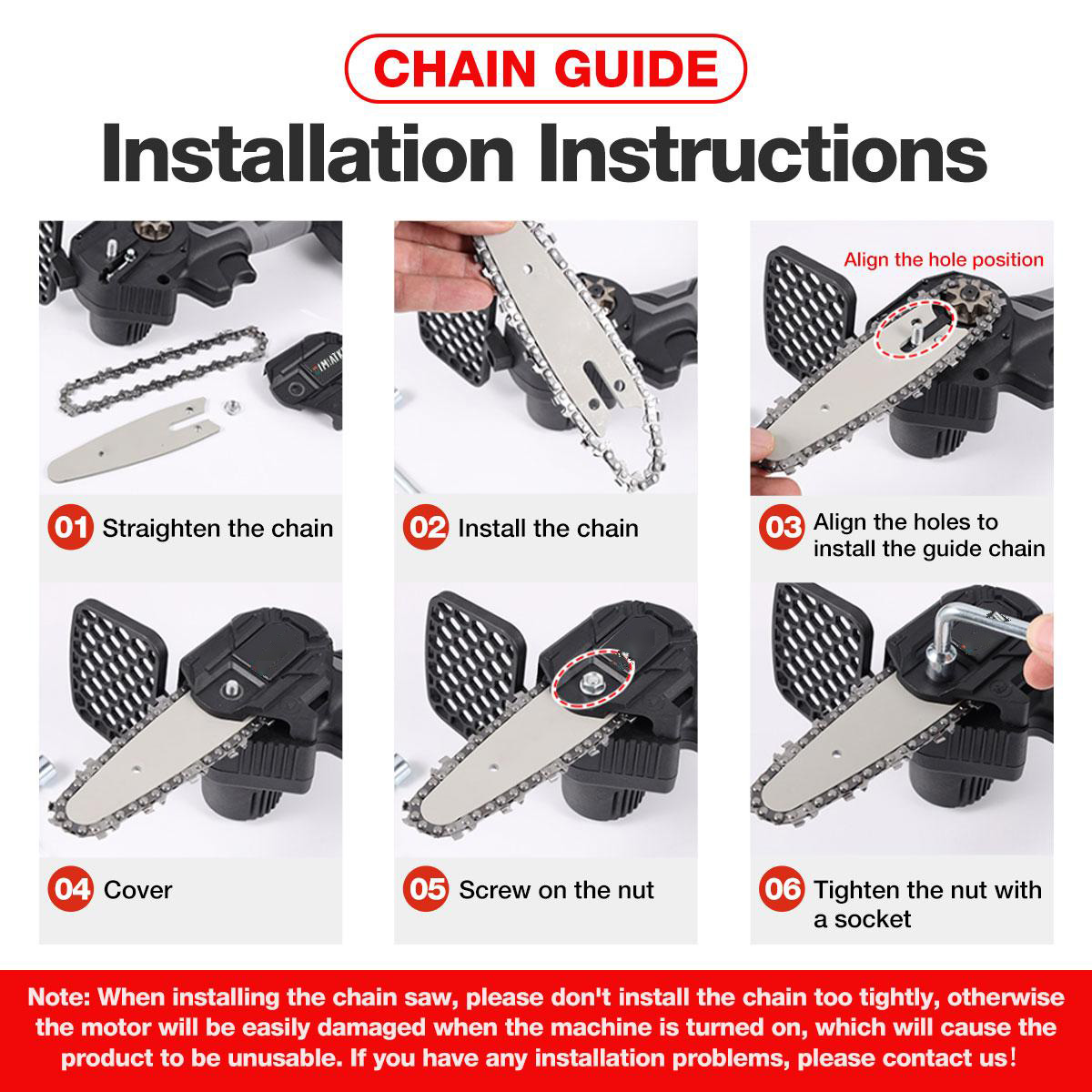 CHAIN GUIDE

Installation Instructions

01 Straighten the chain

02 Install the chain

Align the hole position

03 Align the holes to install the guide chain

04 Cover

05 Screw on the nut

06 Tighten the nut with a socket

Note: When installing the chain saw, please don't install the chain too tightly, otherwise the motor will be easily damaged when the machine is turned on, which will cause the product to be unusable. If you have any installation problems, please contact us!