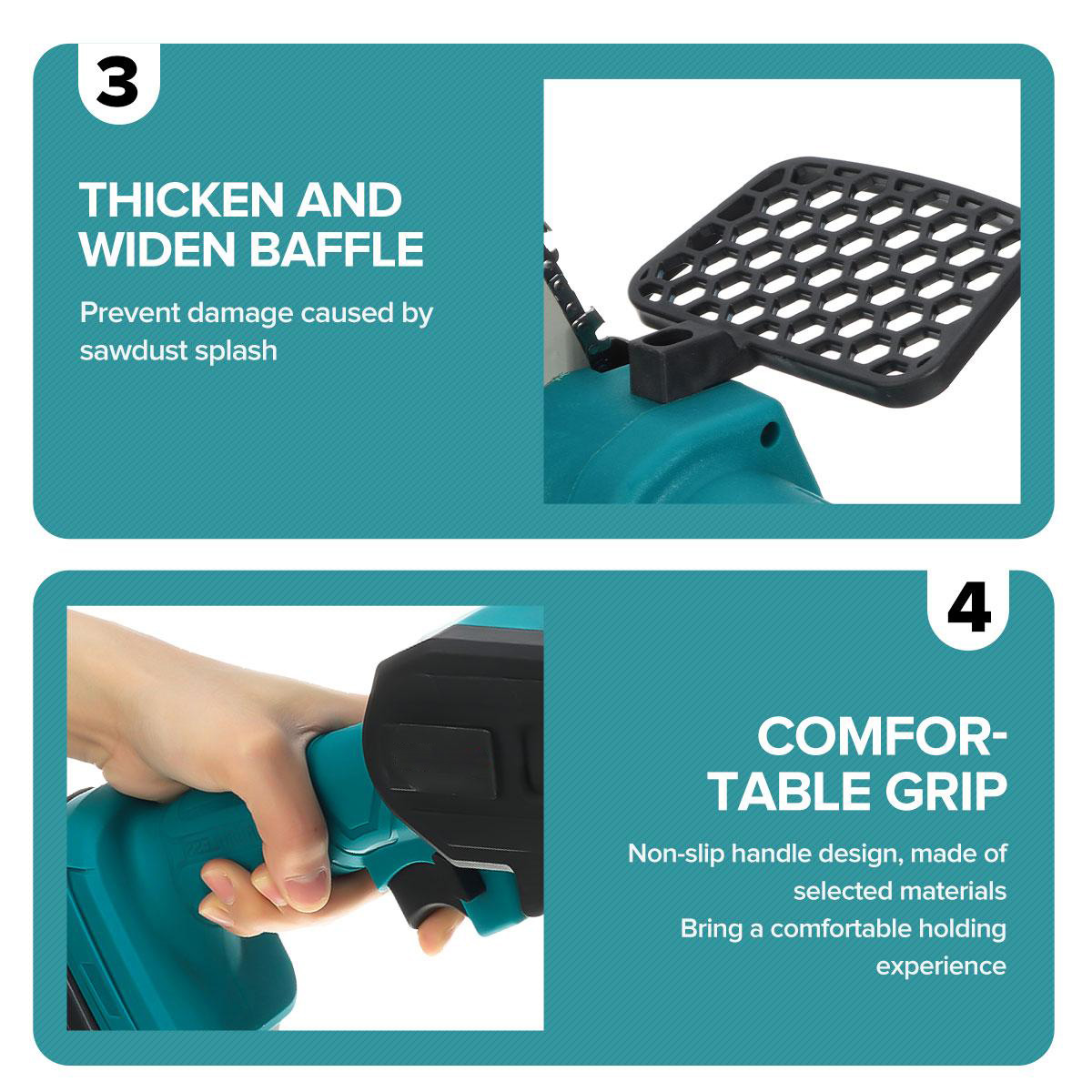 3

THICKEN AND WIDEN BAFFLE

Prevent damage caused by sawdust splash

4

COMFORTABLE GRIP

Non-slip handle design, made of selected materials
Bring a comfortable holding experience