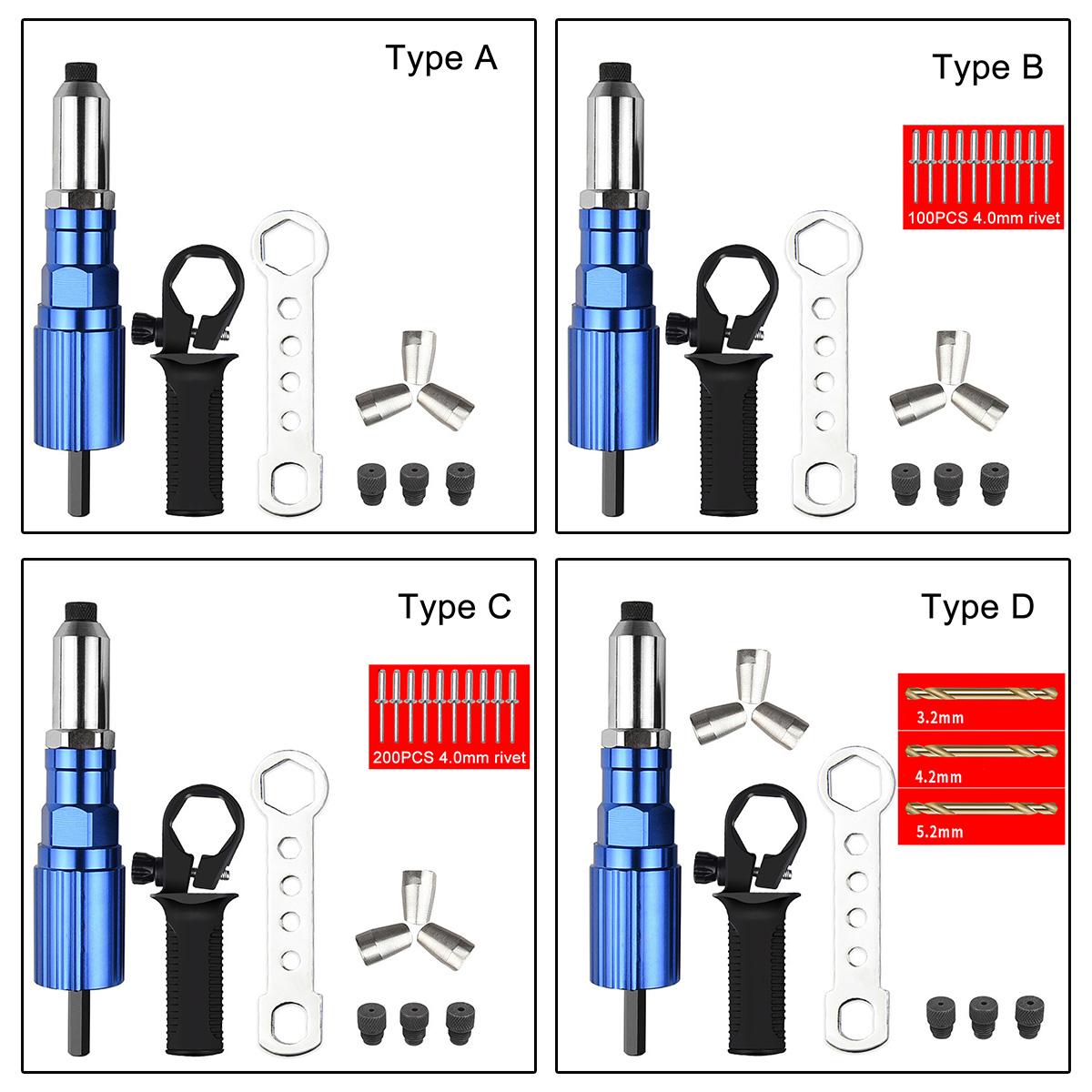 Type A

Type B

100PCS 4.0mm rivet

Type C

200PCS 4.0mm rivet

Type D

3.2mm

4.2mm

5.2mm