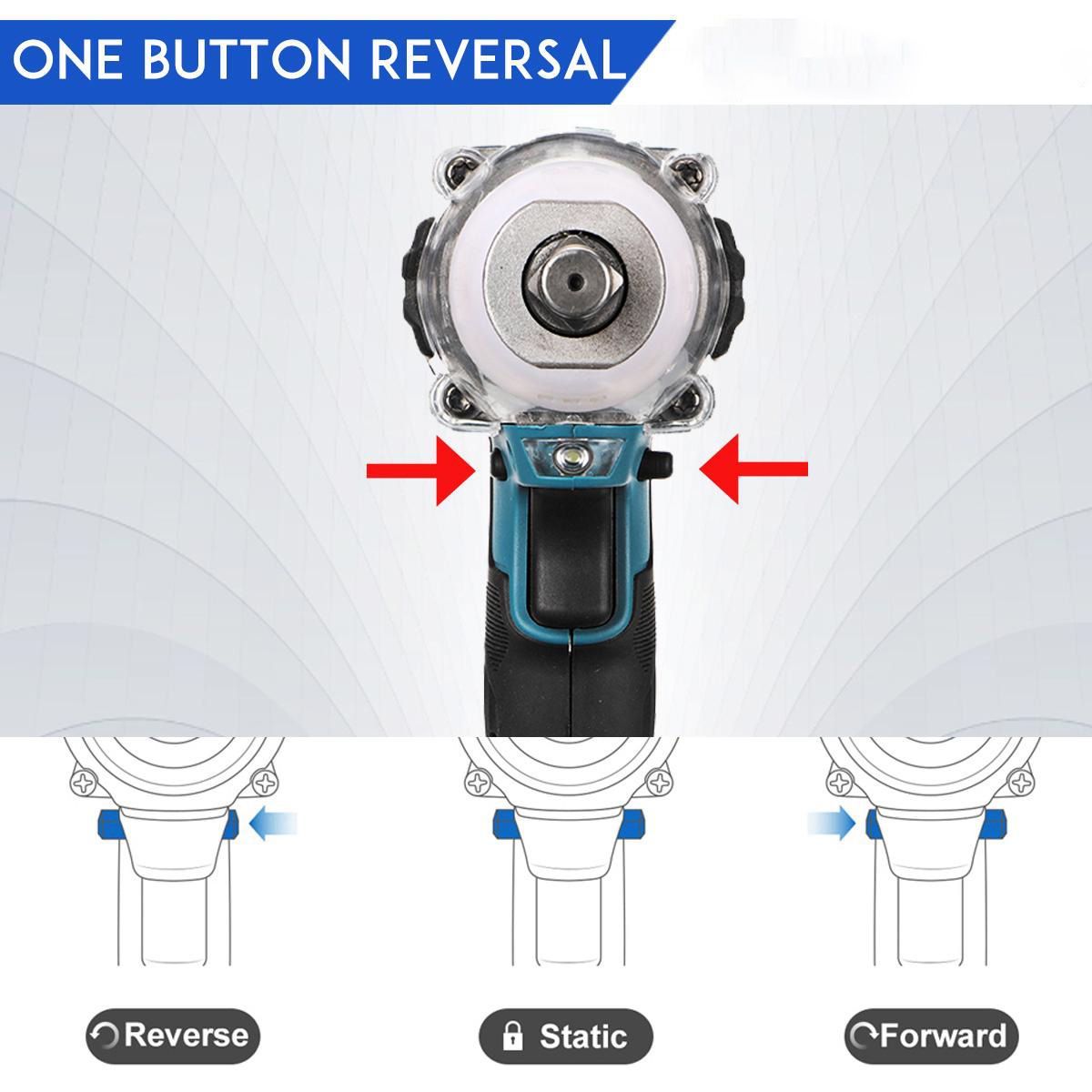 ONE BUTTON REVERSAL

Reverse

Static

Forward